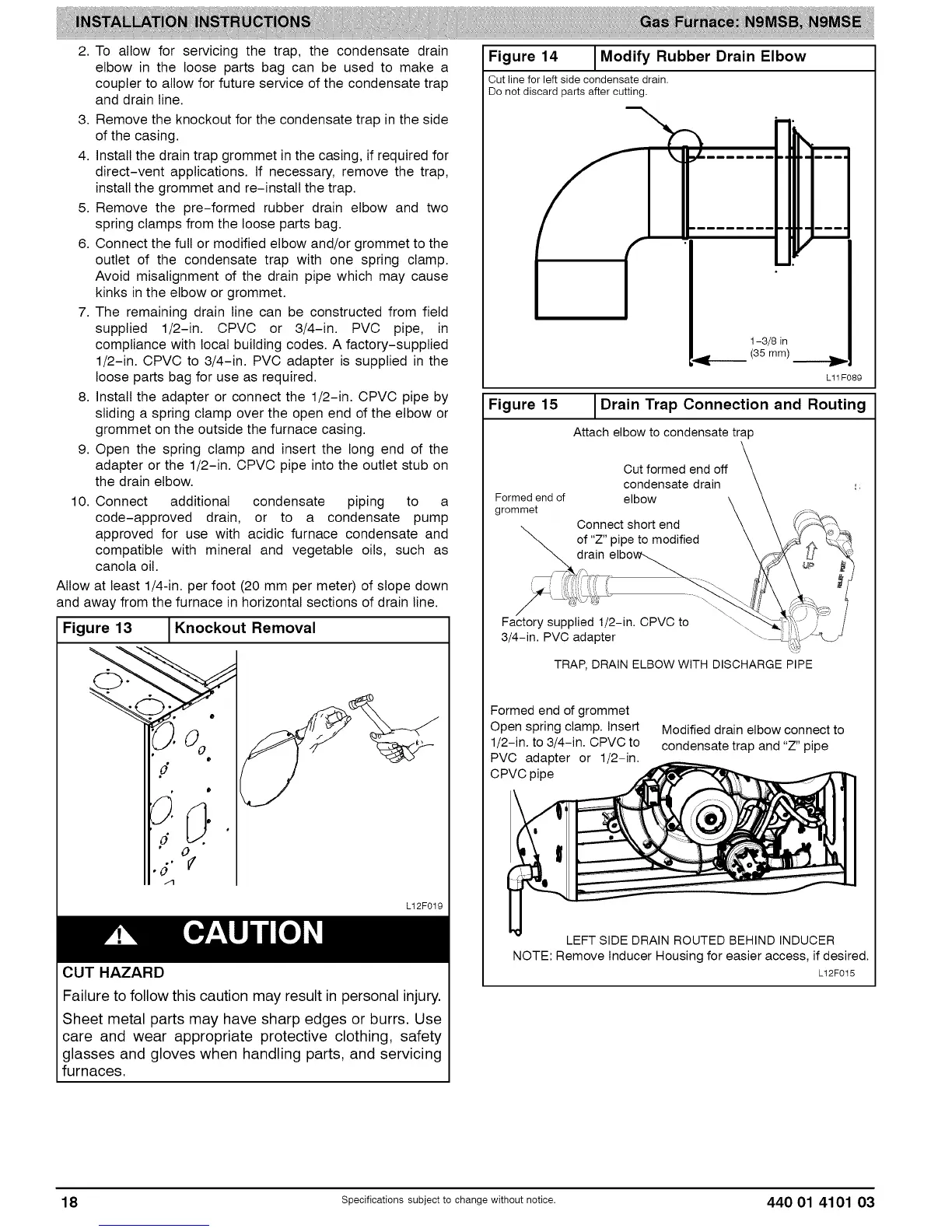 INSTALLATION INSTRUCTIONS Gas Furnace: N9MSB, N9MSE

2. To allow for servicing the trap, the condensate drain elbow in the loose parts bag can be used to make a coupler to allow for future service of the condensate trap and drain line.
3. Remove the knockout for the condensate trap in the side of the casing.
4. Install the drain trap grommet in the casing, if required for direct-vent applications. If necessary, remove the trap, install the grommet and re-install the trap.
5. Remove the pre-formed rubber drain elbow and two spring clamps from the loose parts bag.
6. Connect the full or modified elbow and/or grommet to the outlet of the condensate trap with one spring clamp. Avoid misalignment of the drain pipe which may cause kinks in the elbow or grommet.
7. The remaining drain line can be constructed from field supplied 1/2-in. CPVC or 3/4-in. PVC pipe, in compliance with local building codes. A factory-supplied 1/2-in. CPVC to 3/4-in. PVC adapter is supplied in the loose parts bag for use as required.
8. Install the adapter or connect the 1/2-in. CPVC pipe by sliding a spring clamp over the open end of the elbow or grommet on the outside the furnace casing.
9. Open the spring clamp and insert the long end of the adapter or the 1/2-in. CPVC pipe into the outlet stub on the drain elbow.
10. Connect additional condensate piping to a code-approved drain, or to a condensate pump approved for use with acidic furnace condensate and compatible with mineral and vegetable oils, such as canola oil.

Allow at least 1/4-in. per foot (20 mm per meter) of slope down and away from the furnace in horizontal sections of drain line.

Figure 13 Knockout Removal

L12F019

CAUTION

CUT HAZARD

Failure to follow this caution may result in personal injury.

Sheet metal parts may have sharp edges or burrs. Use care and wear appropriate protective clothing, safety glasses and gloves when handling parts, and servicing furnaces.

Figure 14 Modify Rubber Drain Elbow

Cut line for left side condensate drain.
Do not discard parts after cutting.

1-3/8 in
(35 mm)

L11F089

Figure 15 Drain Trap Connection and Routing

Attach elbow to condensate trap

Cut formed end off condensate drain elbow

Formed end of grommet

Connect short end of "Z" pipe to modified drain elbow

Factory supplied 1/2-in. CPVC to 3/4-in. PVC adapter

TRAP, DRAIN ELBOW WITH DISCHARGE PIPE

Formed end of grommet
Open spring clamp. Insert 1/2-in. to 3/4-in. CPVC to PVC adapter or 1/2-in. CPVC pipe

Modified drain elbow connect to condensate trap and "Z" pipe

LEFT SIDE DRAIN ROUTED BEHIND INDUCER
NOTE: Remove Inducer Housing for easier access, if desired.

L12F015

18 Specifications subject to change without notice. 440 01 4101 03