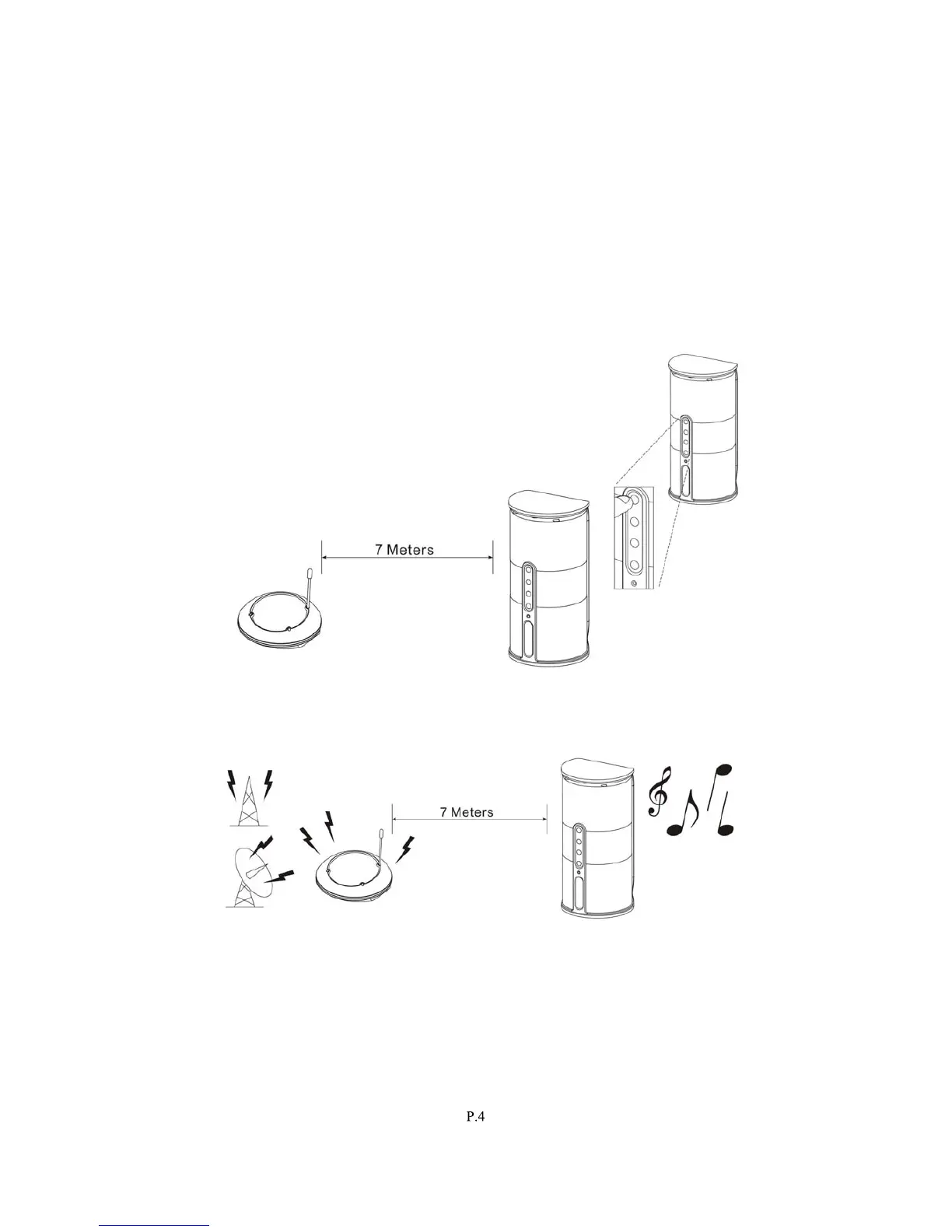 7 Meters

7 Meters

P.4