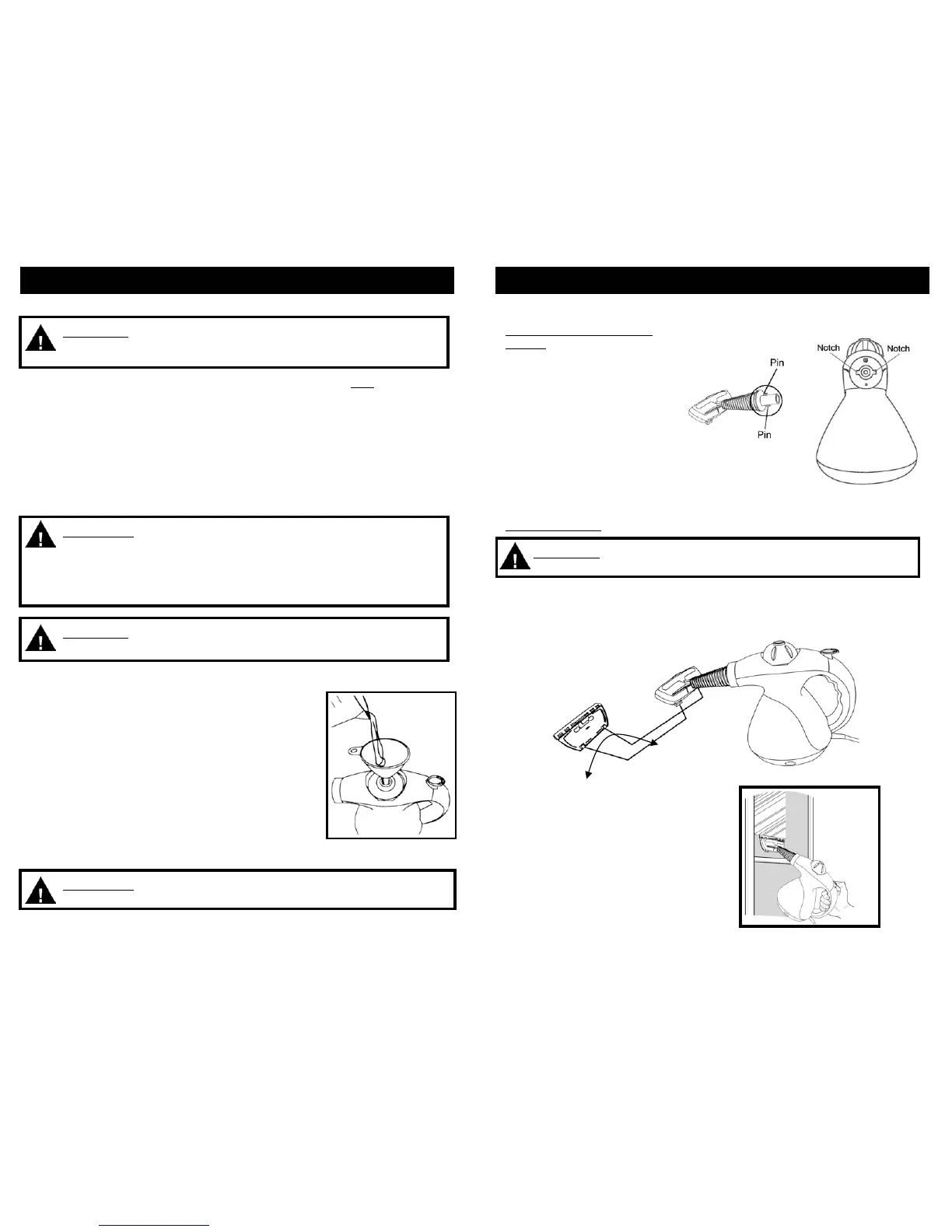 Pin

Pin

Notch

Notch