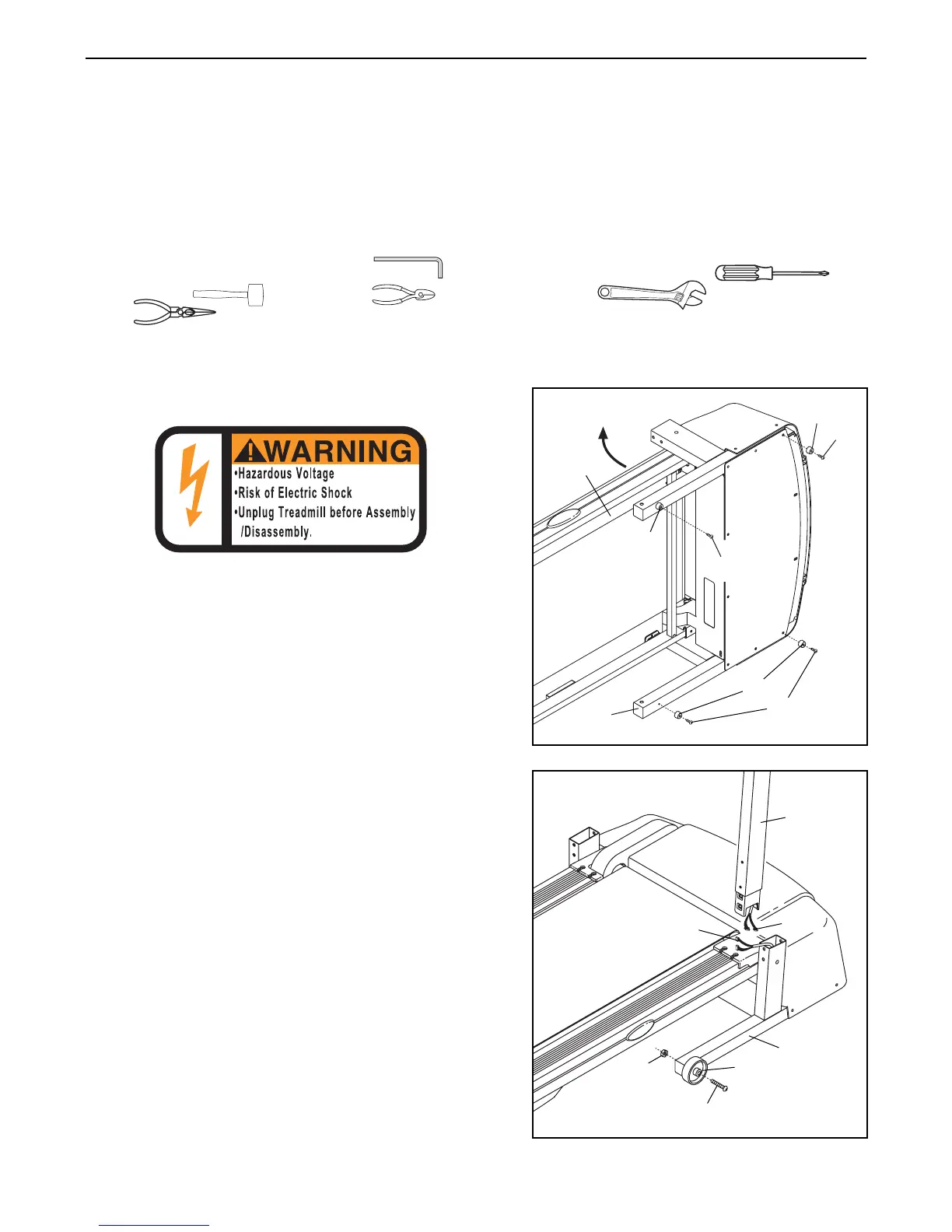 WARNING
•Hazardous Voltage
•Risk of Electric Shock
•Unplug Treadmill before Assembly /Disassembly.