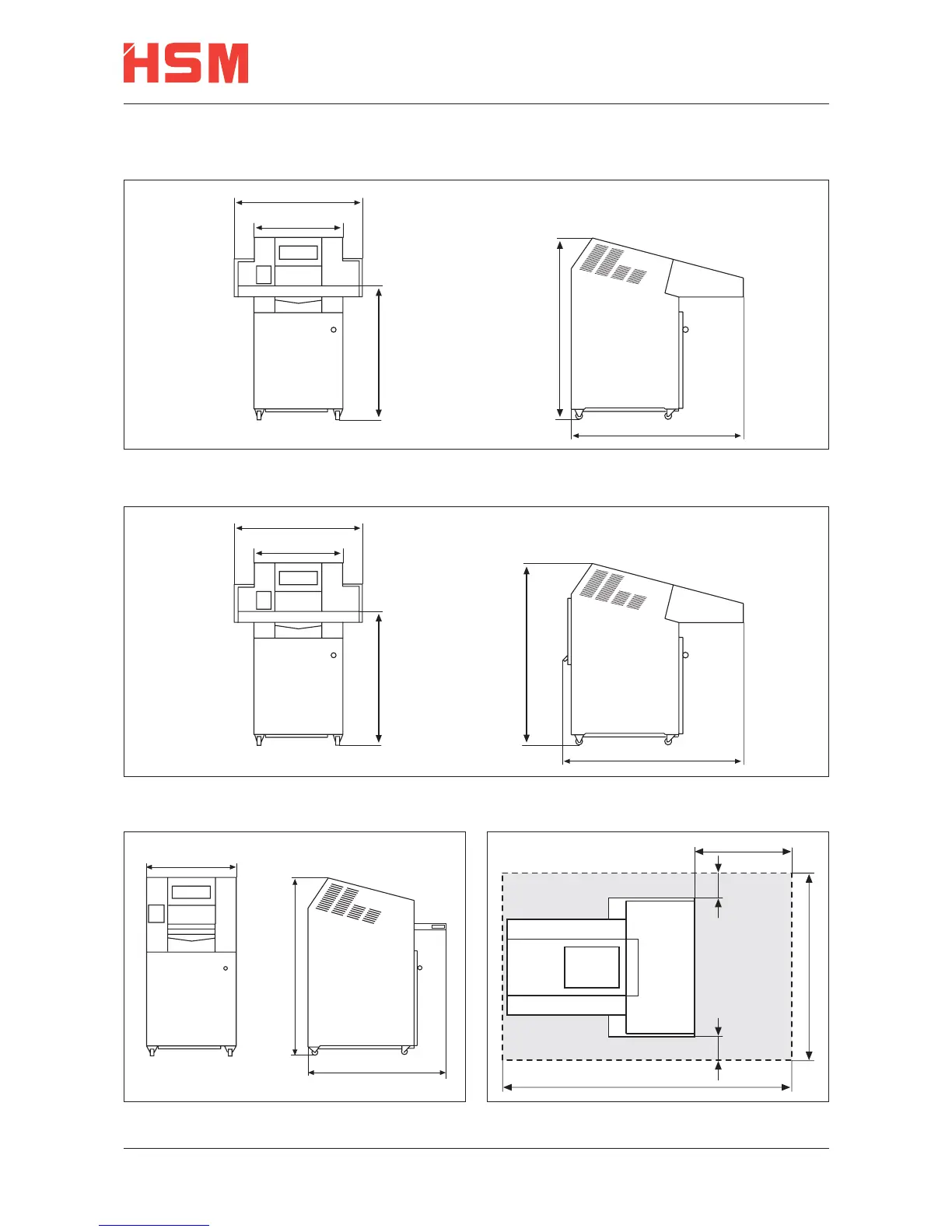 HSM