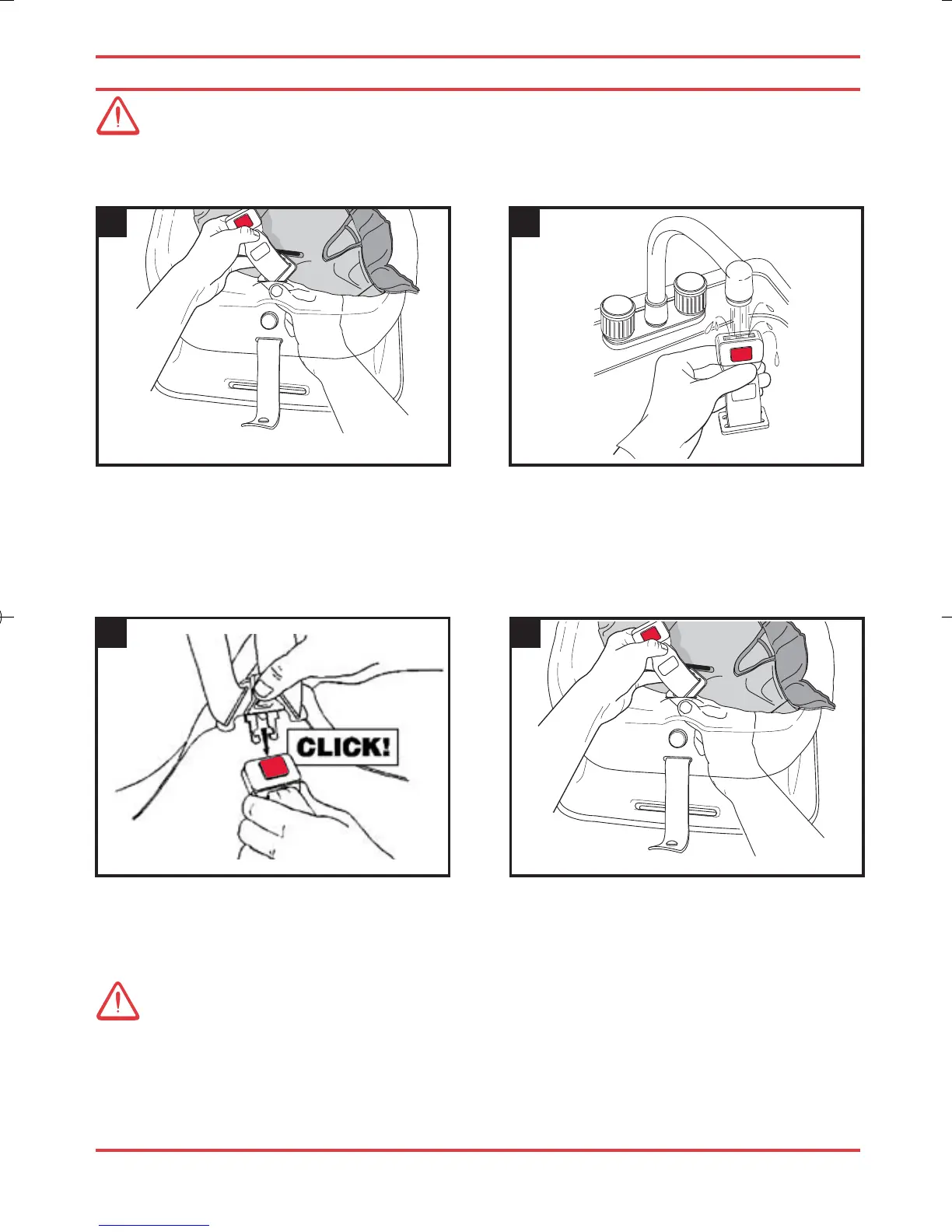 CLICK!