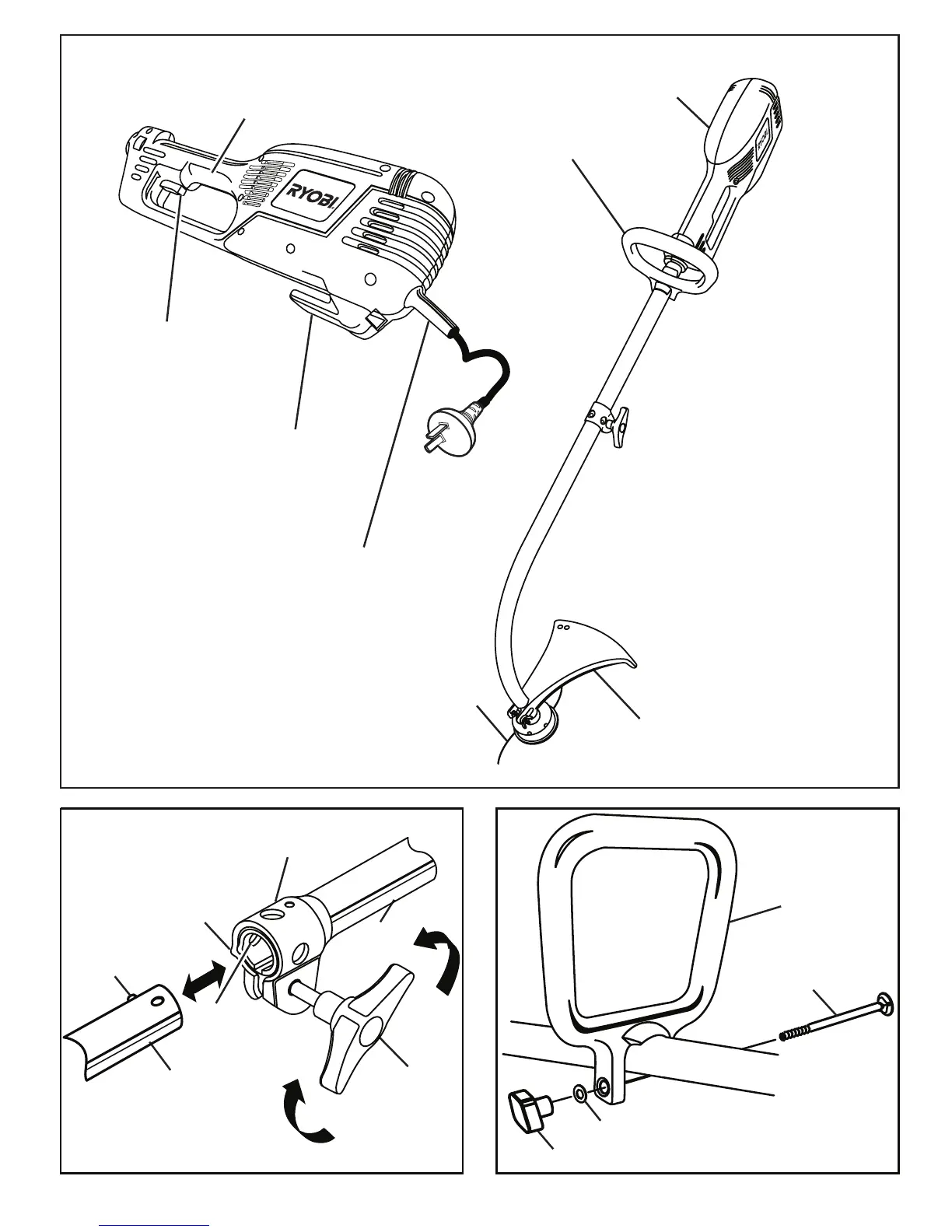 RYOBI