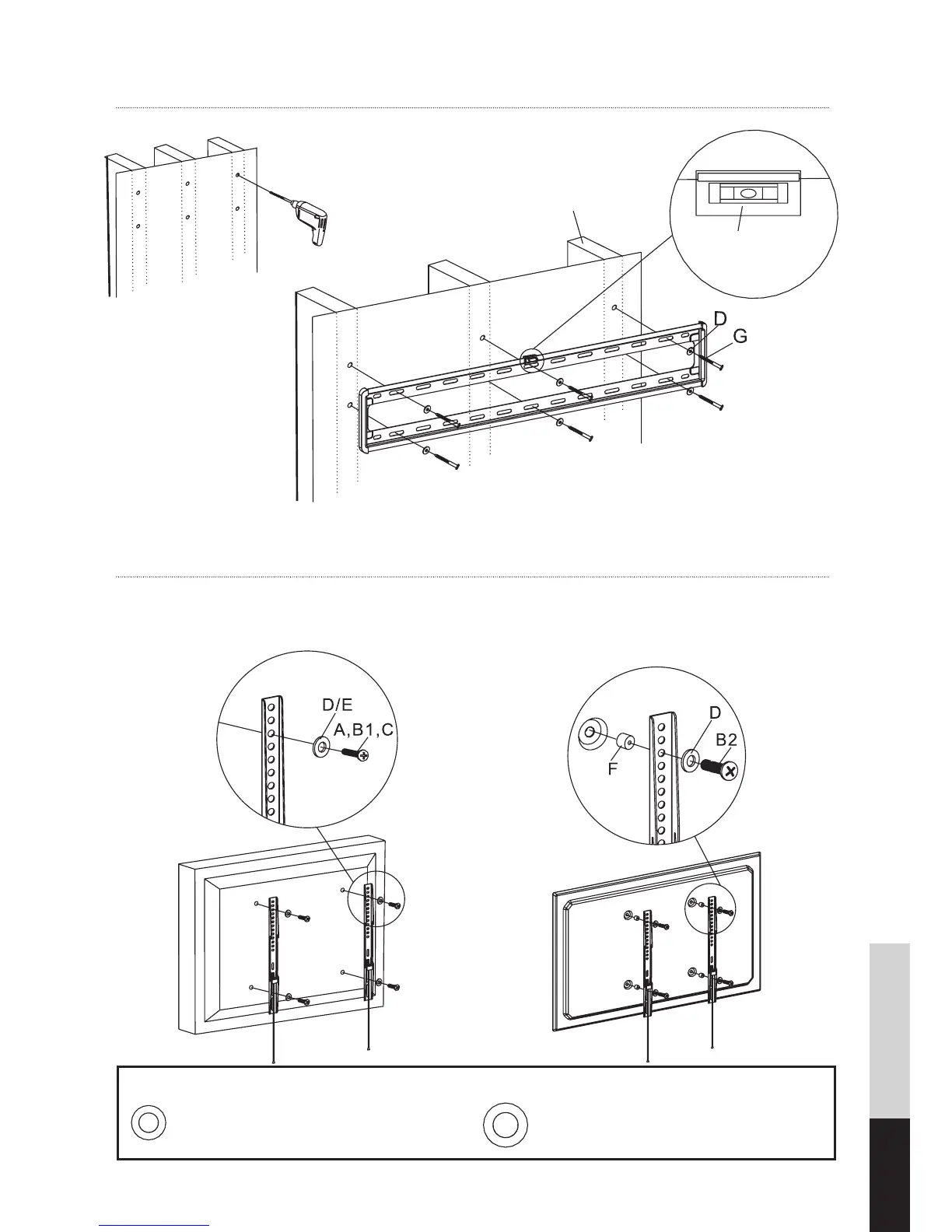 D
G

D/E
A,B1,C

D
B2
F