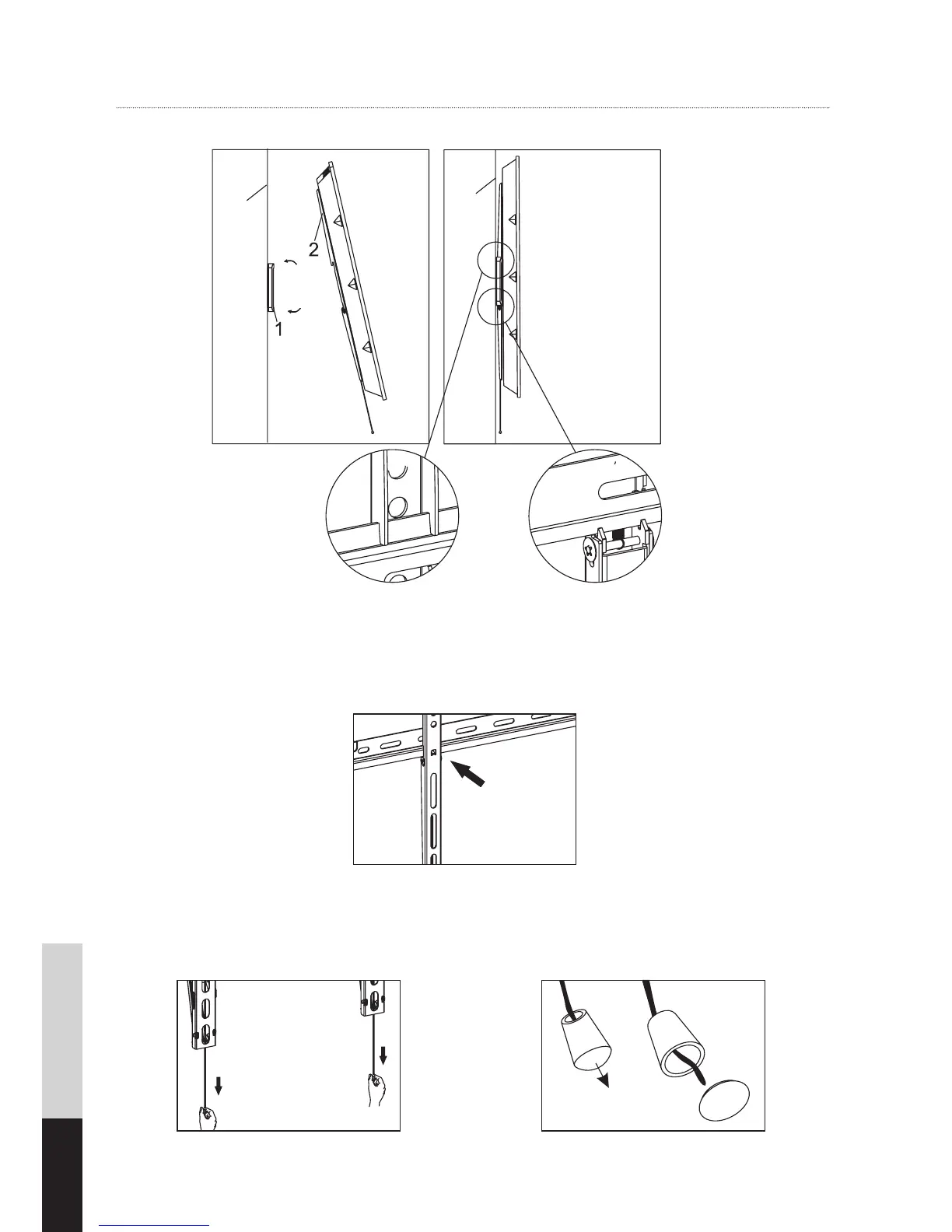 2

1