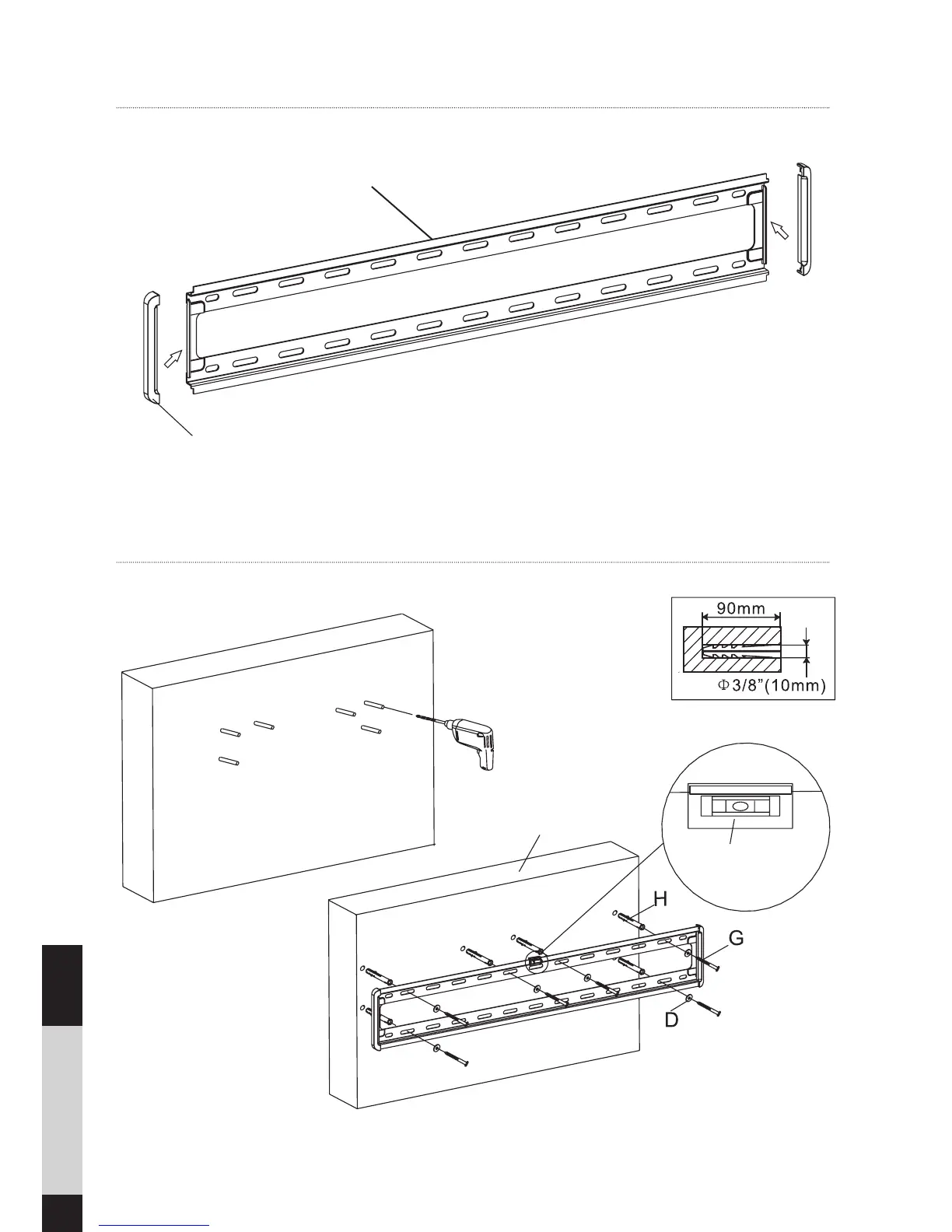 90mm

$\Phi$ 3/8"(10mm)

H

G

D