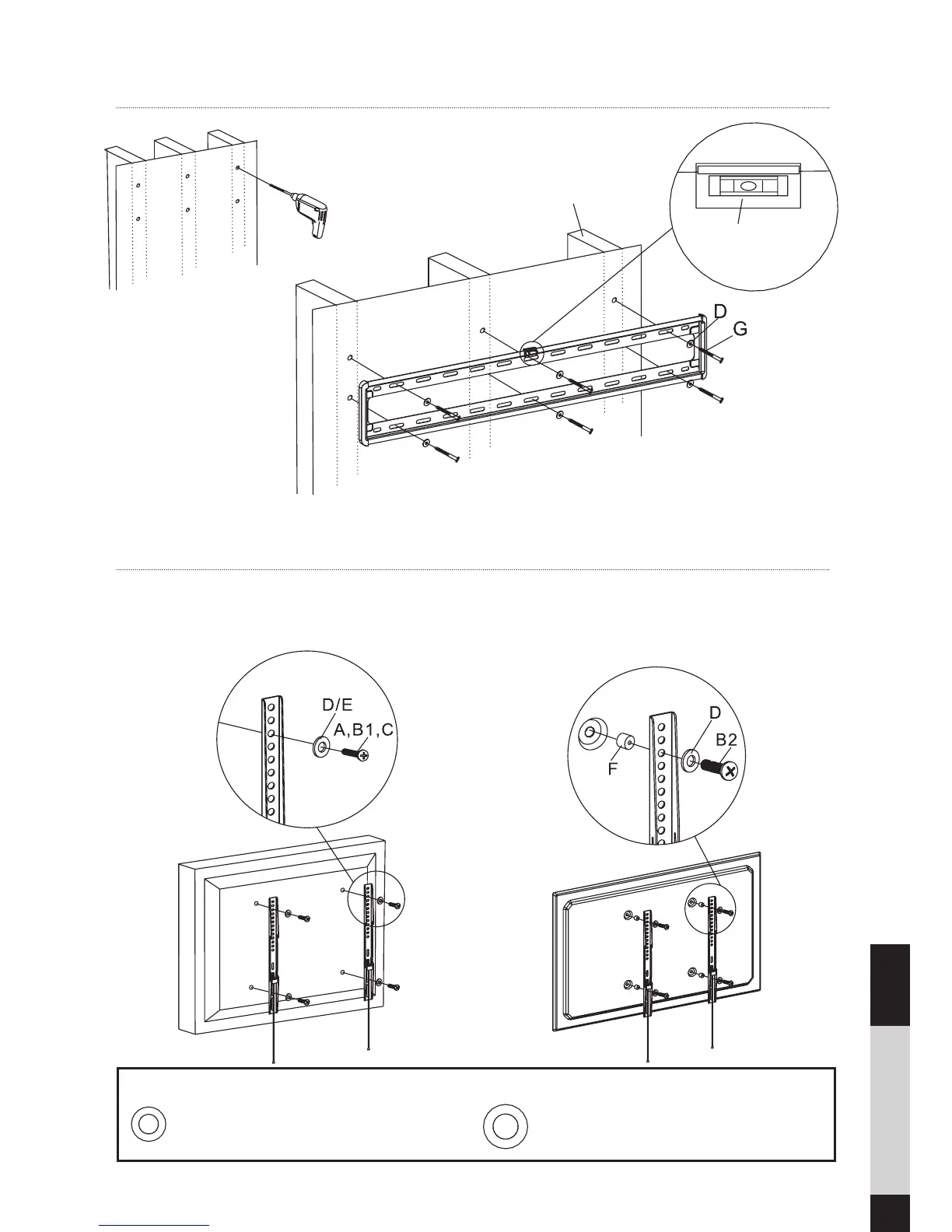 D
G

D/E
A,B1,C

D
B2
F