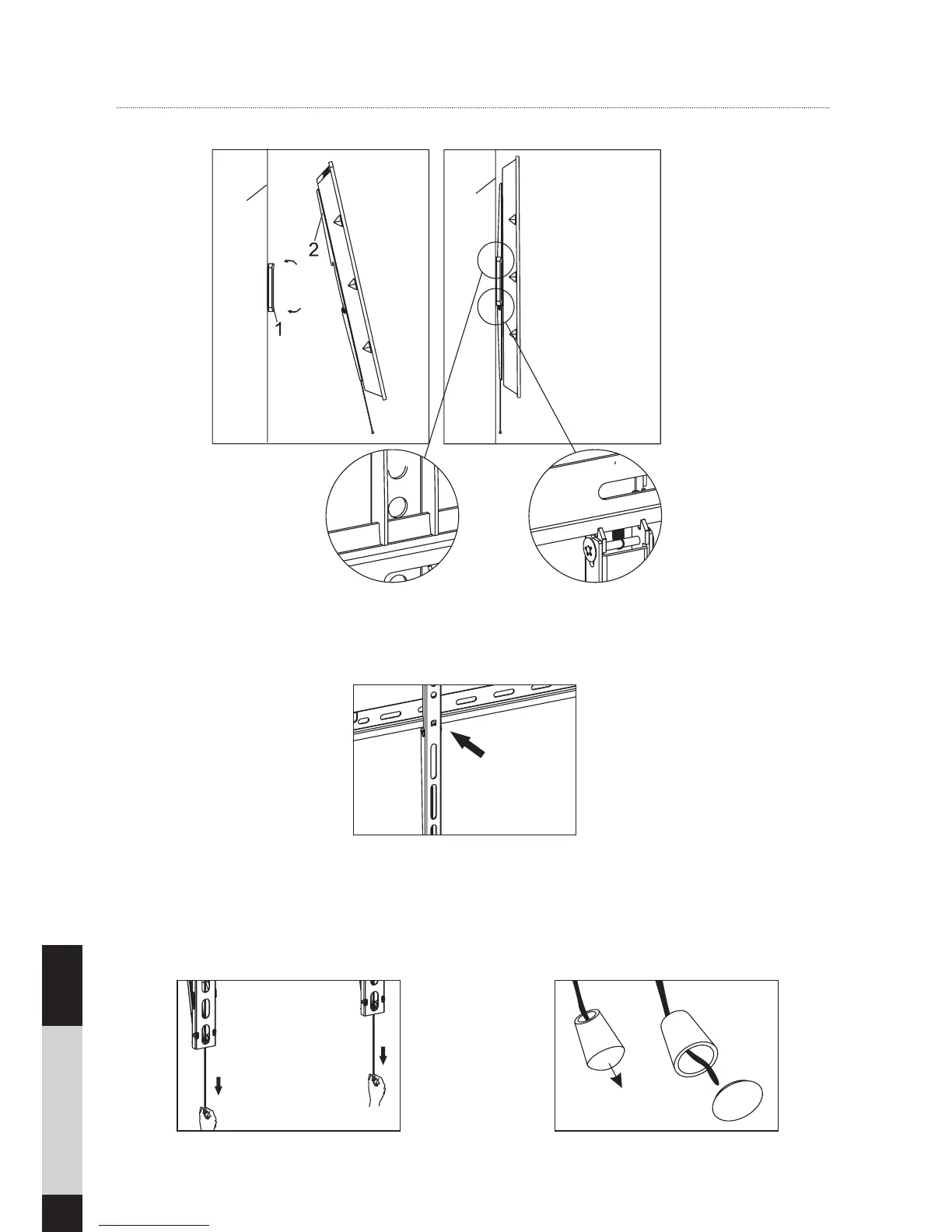 2

1