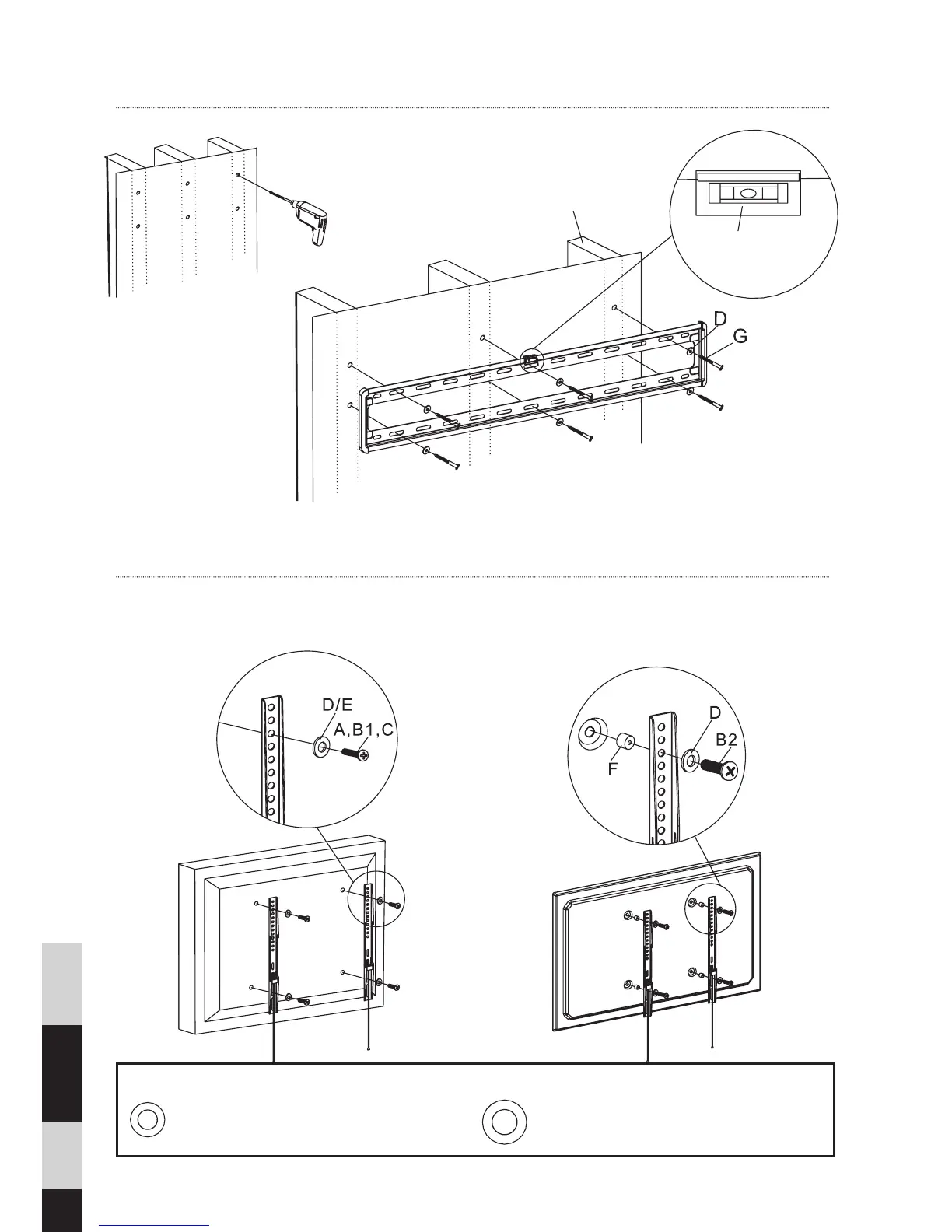 D

G

D/E

A,B1,C

D

B2

F