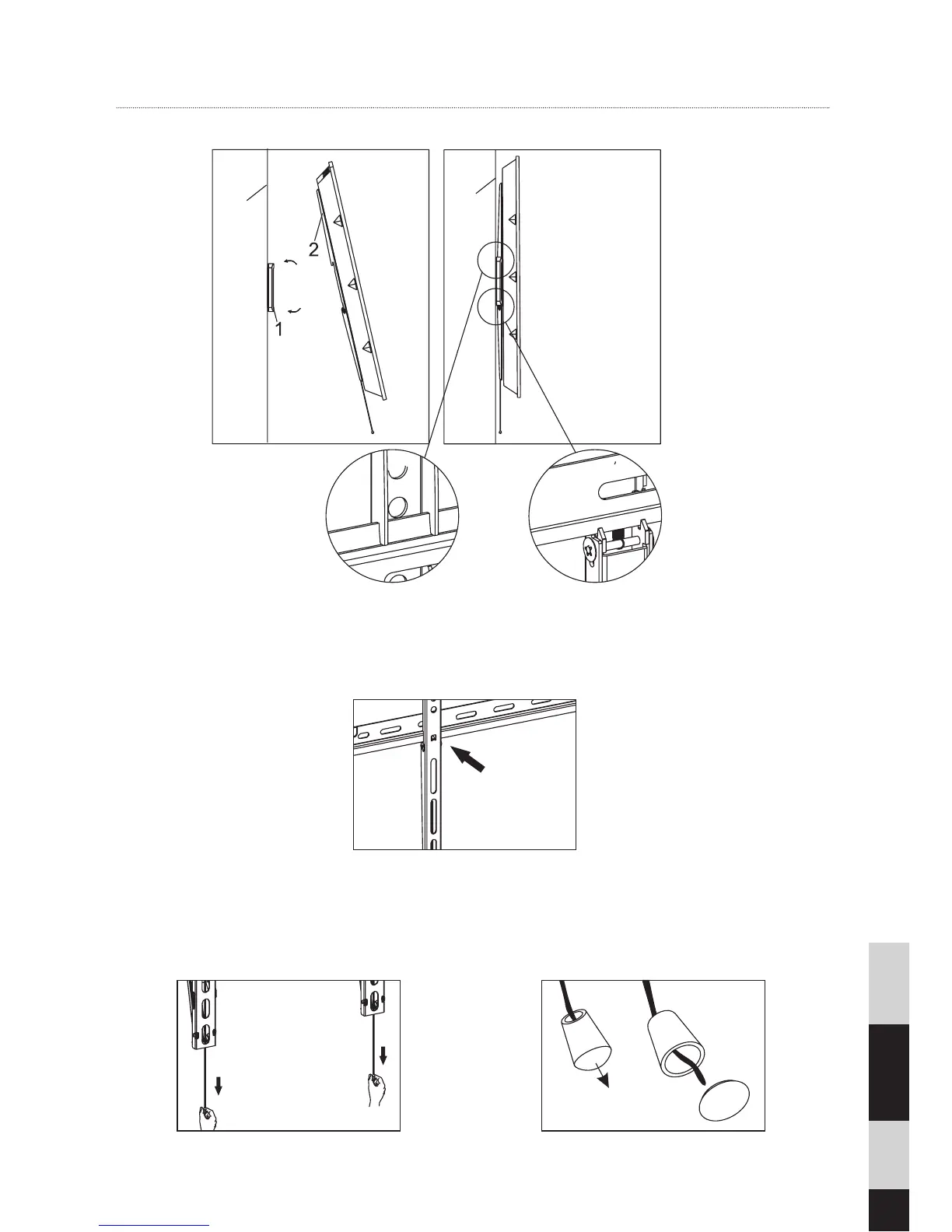 2

1