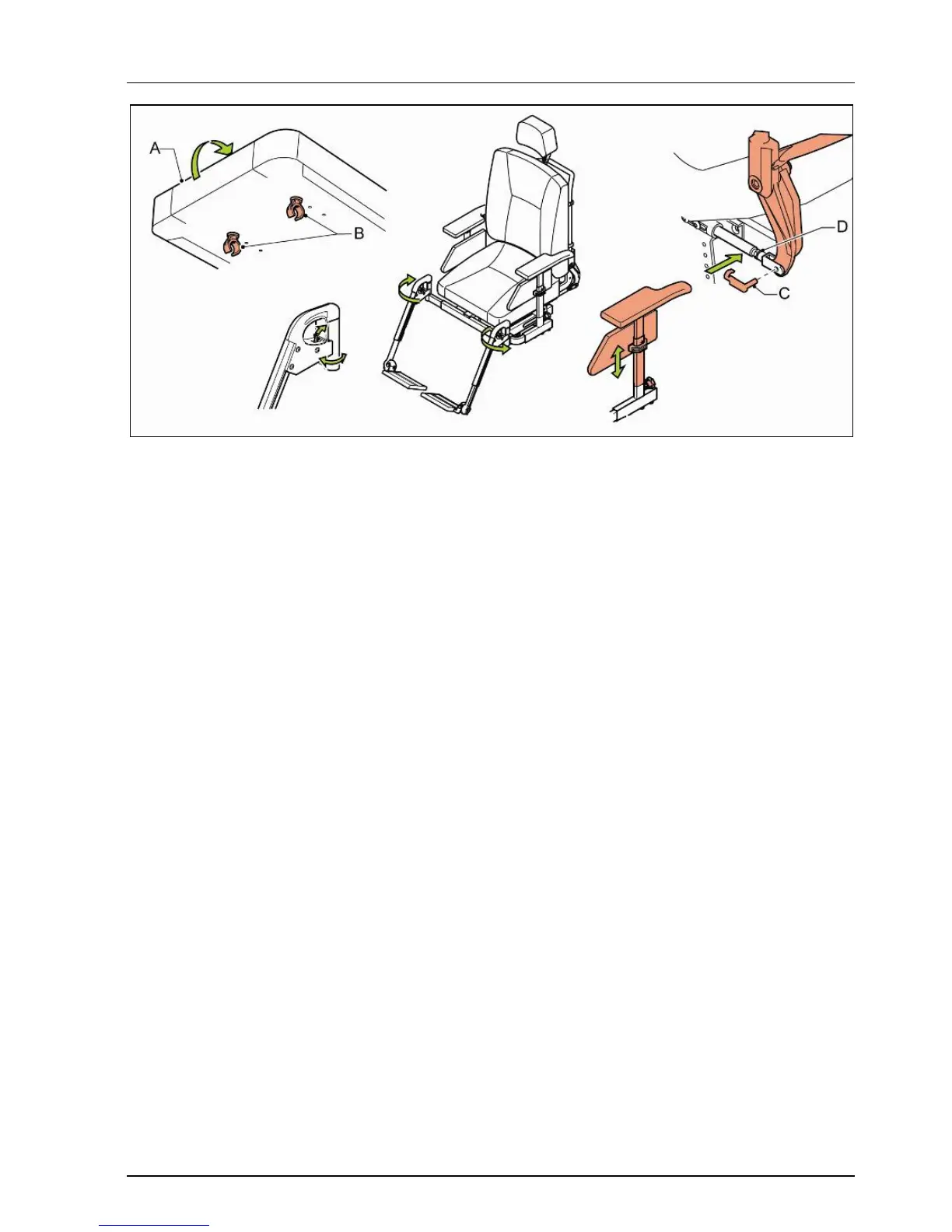 A

B

D

C