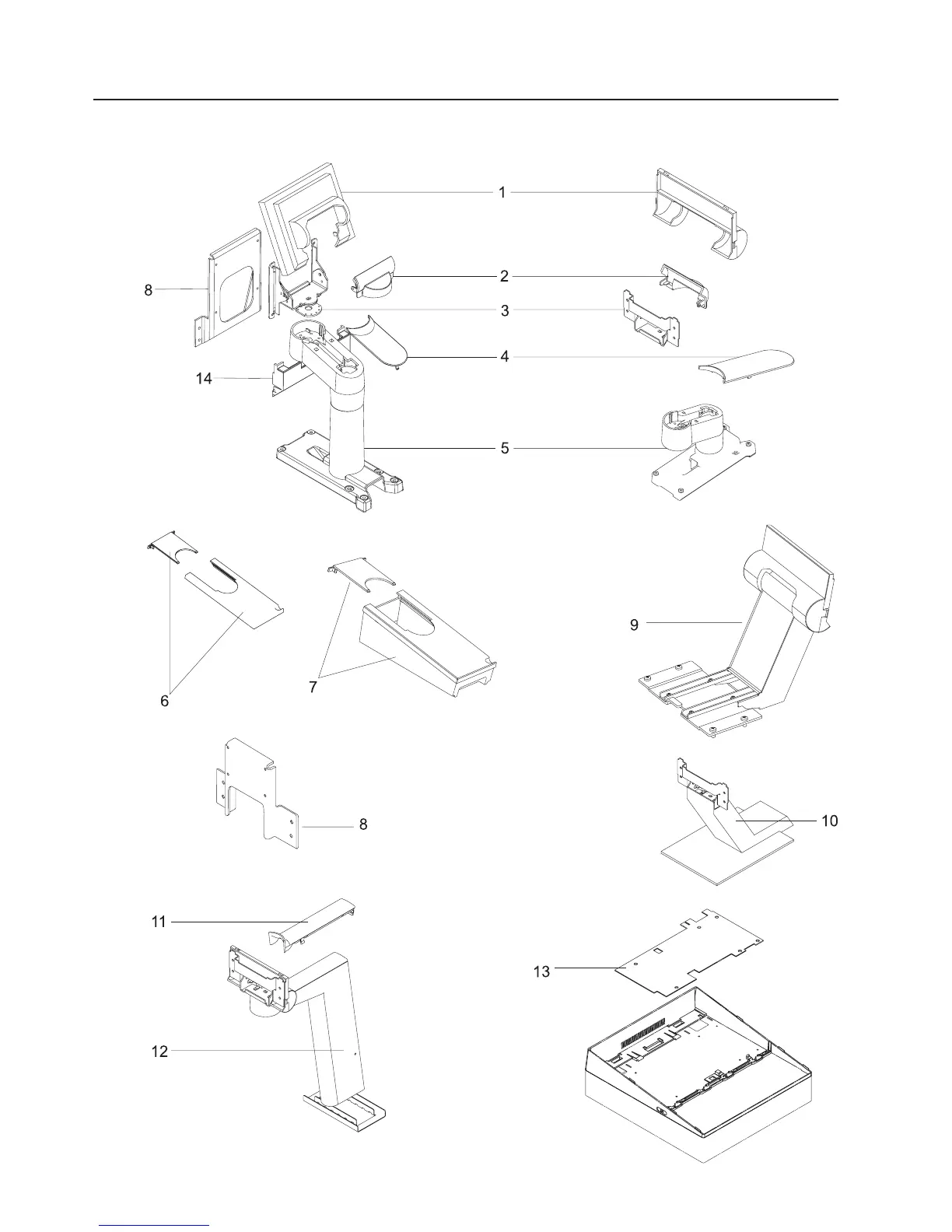 1

2

8

3

4

14

5

9

6

7

8

10

11

13

12