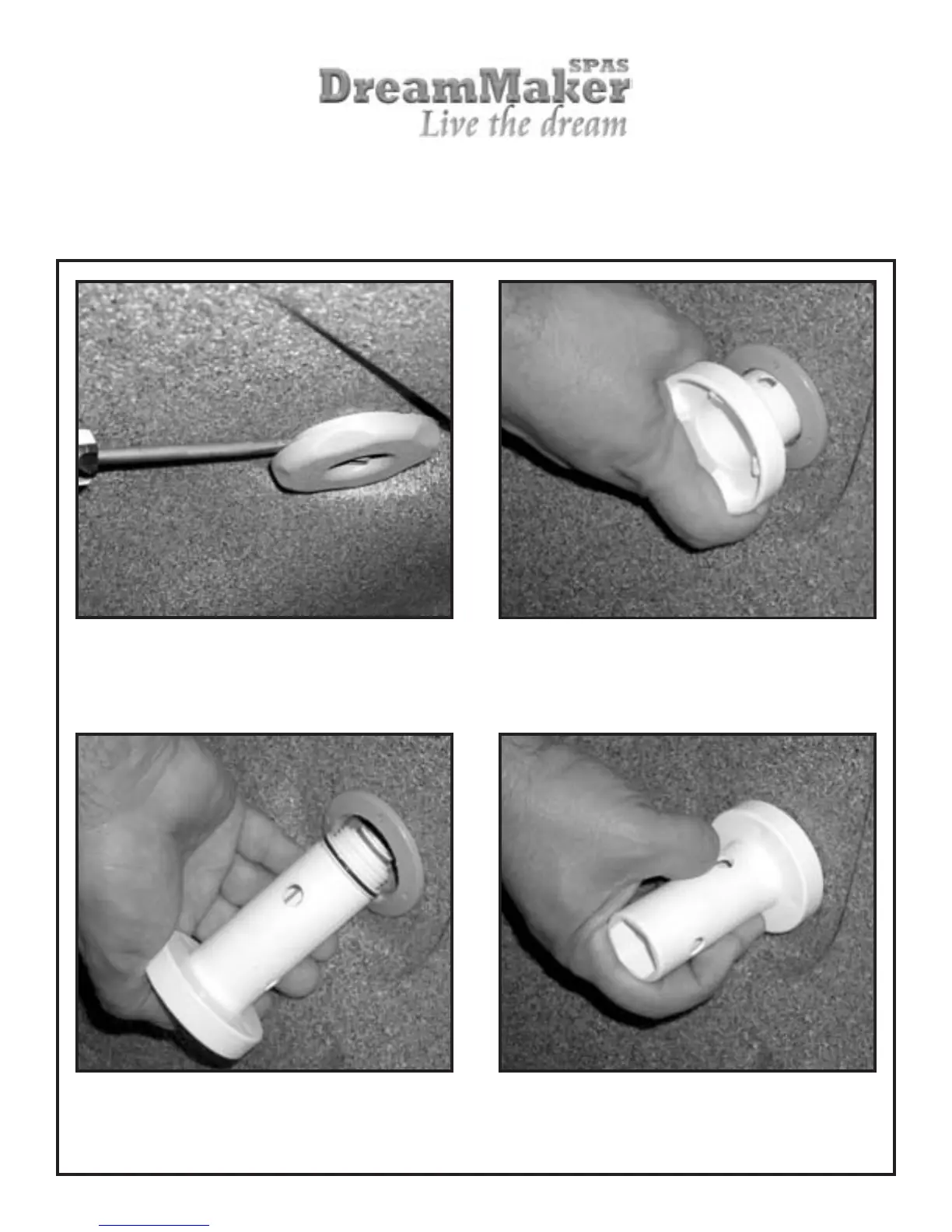 SPAS
DreamMaker
Live the dream