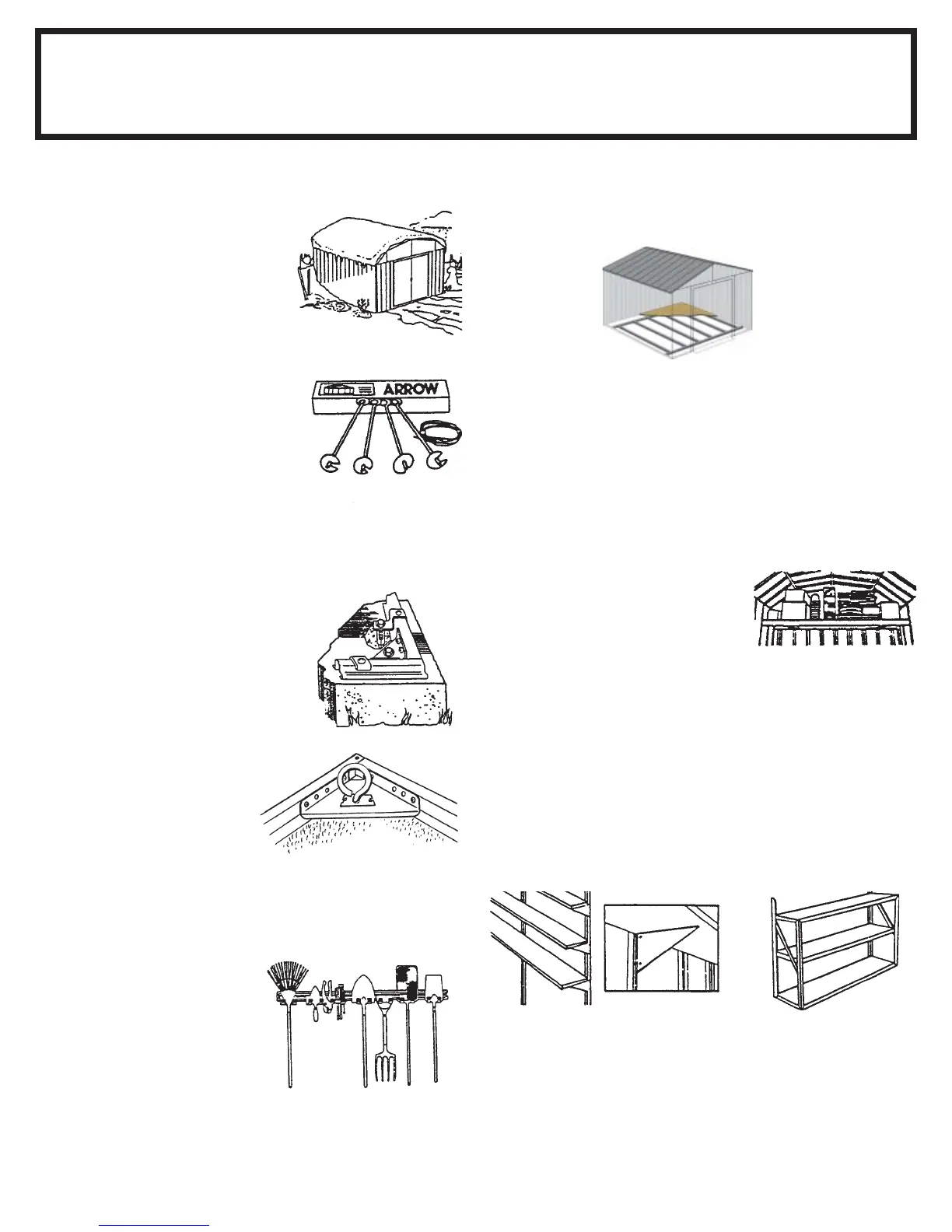 ARROW