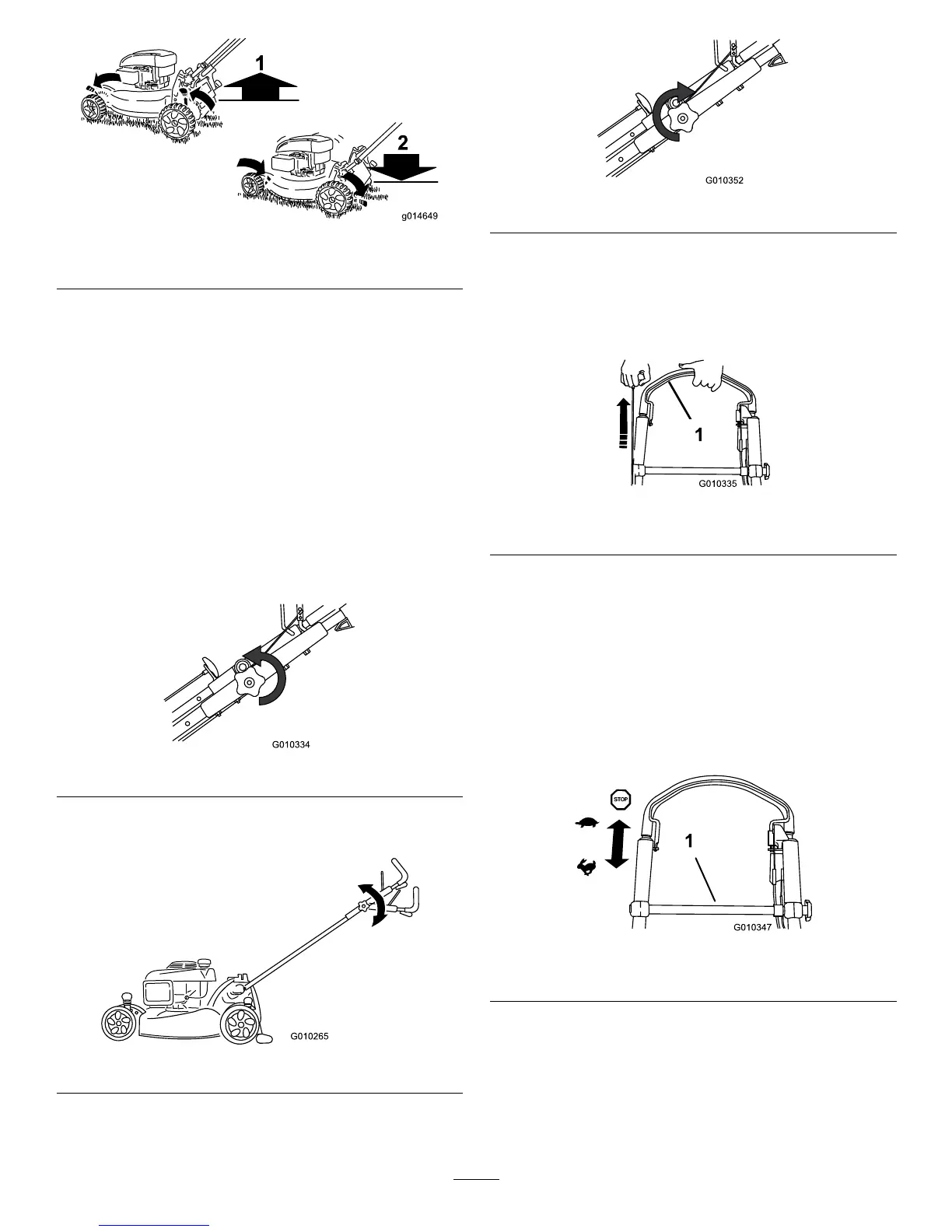 1

2

g014649

G010334

G010265

G010352

1

G010335

STOP

1

G010347