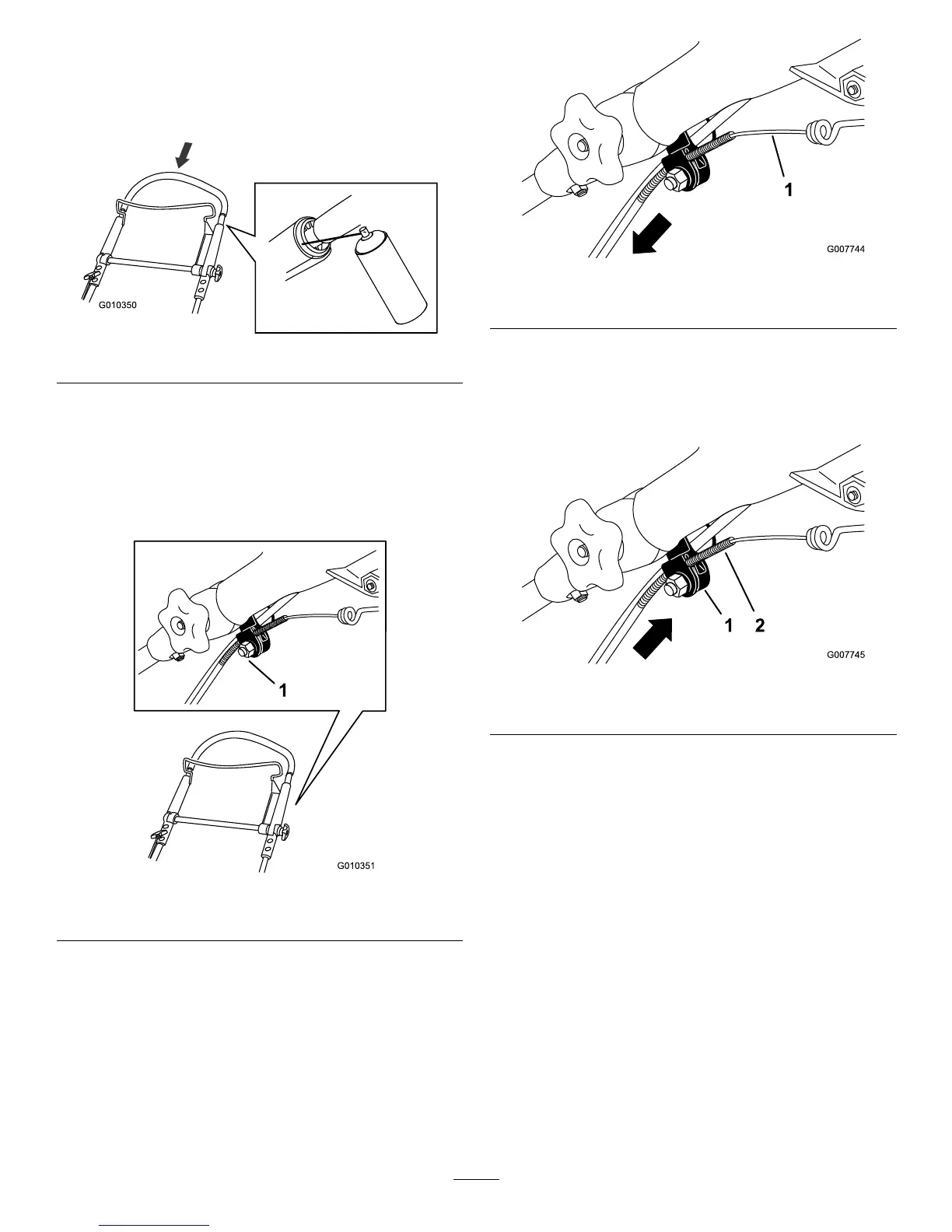 G010350

1

G010351

1

G007744

1 2

G007745