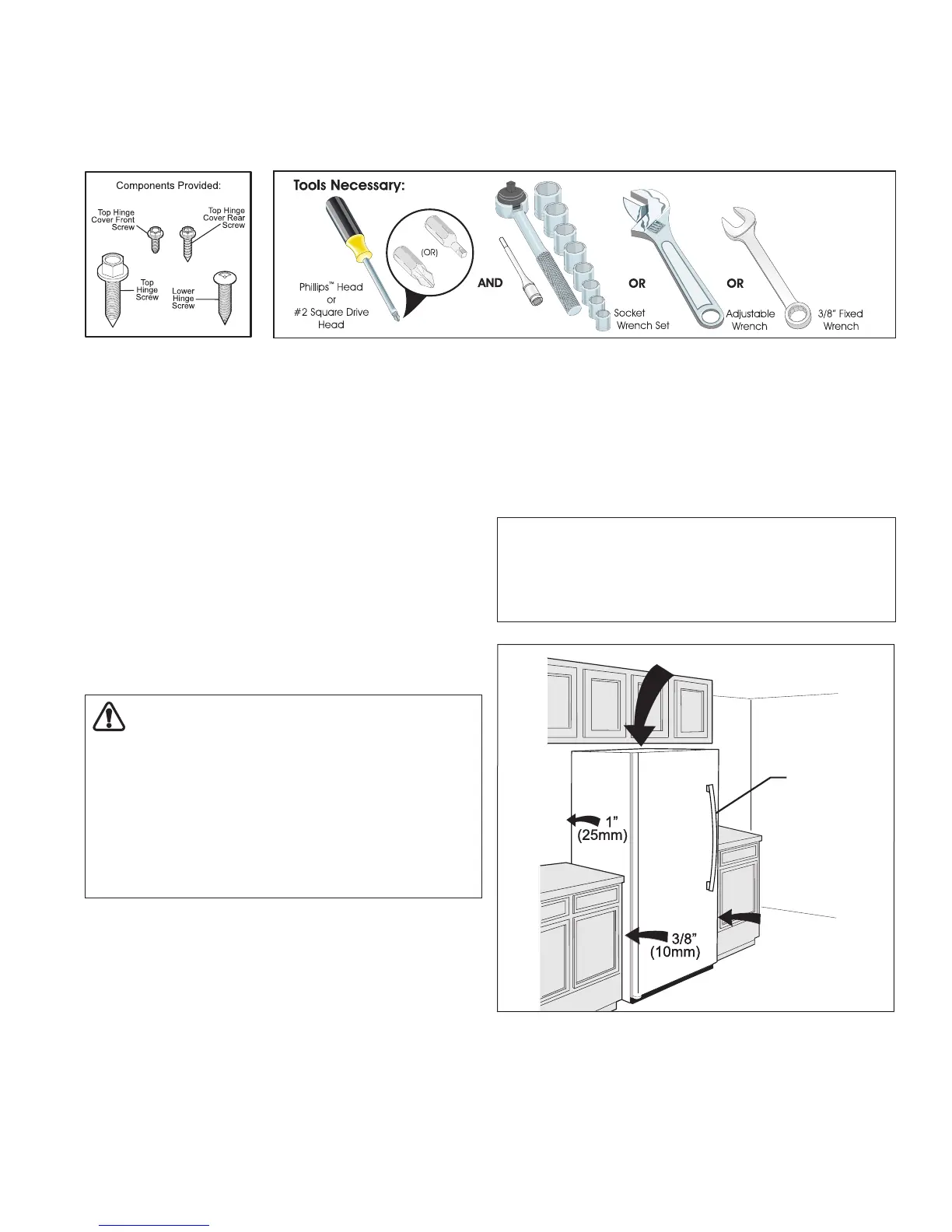 Components Provided:

Top Hinge Cover Front Screw

Top Hinge Cover Rear Screw

Top Hinge Screw

Lower Hinge Screw

Tools Necessary:

Phillips™ Head or #2 Square Drive Head

(OR)

AND

Socket Wrench Set

OR

Adjustable Wrench

OR

3/8" Fixed Wrench

1" (25mm)

3/8" (10mm)