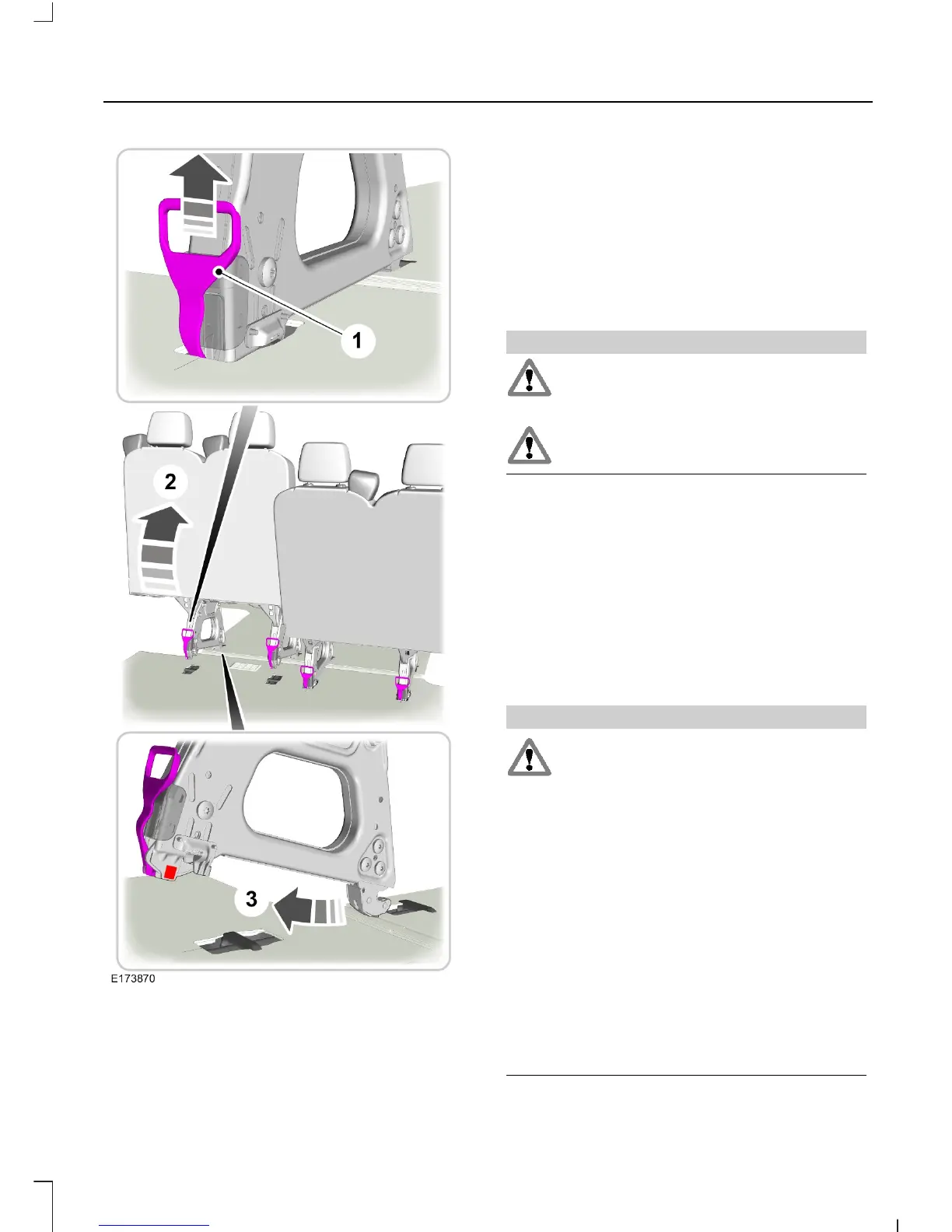 1

2

3

E173870