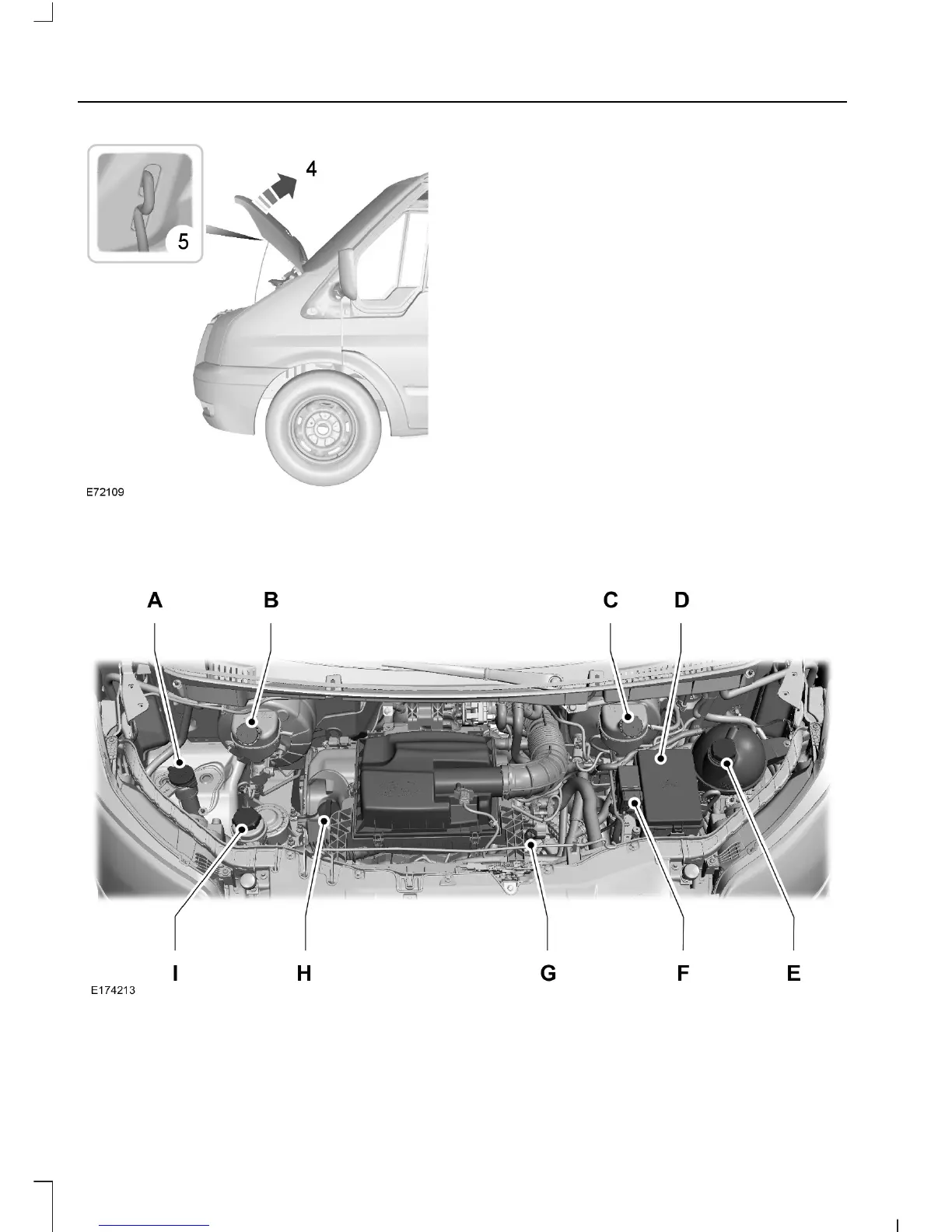 4

5

E72109

A B C D

I H G F E

E174213