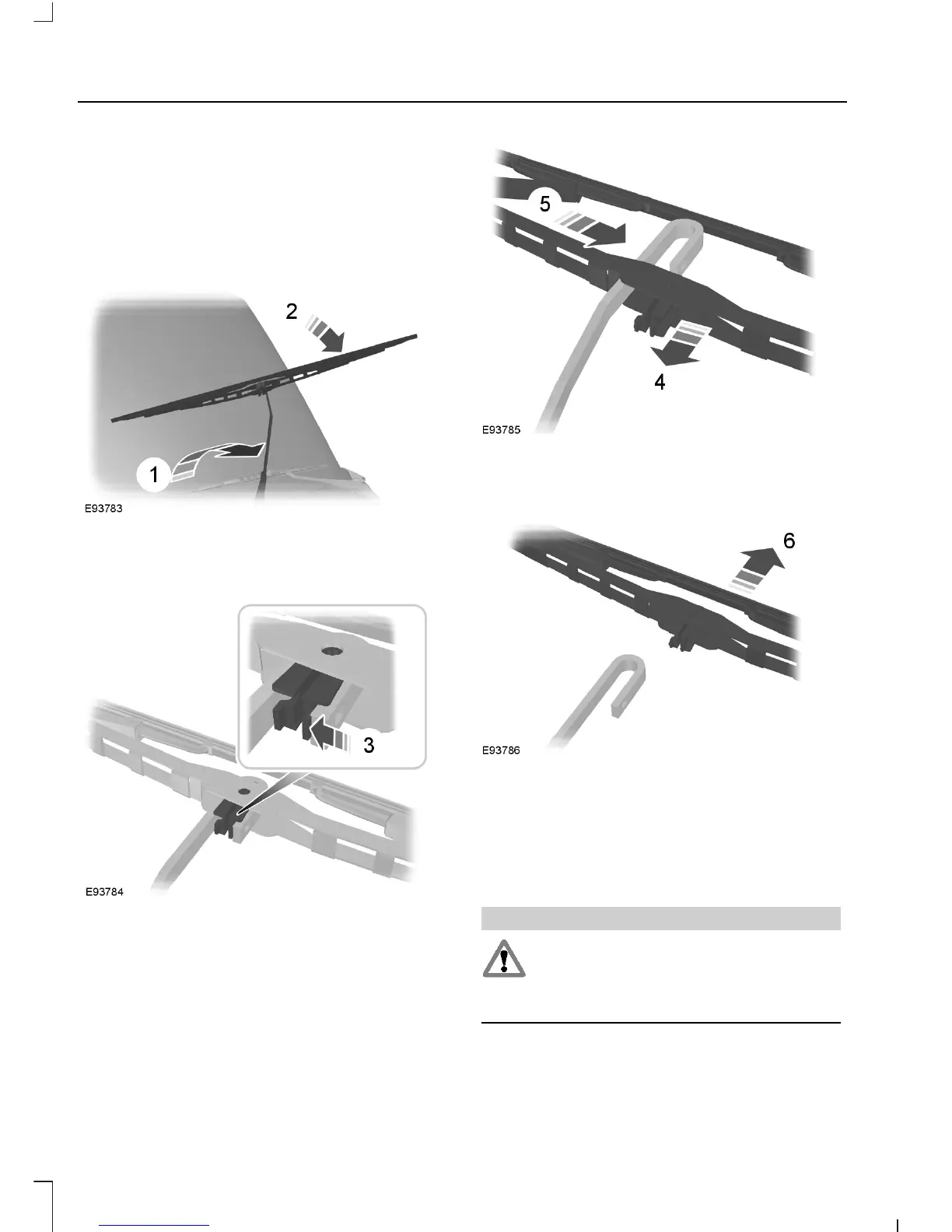 2

1

E93783

3

E93784

5

4

E93785

6

E93786