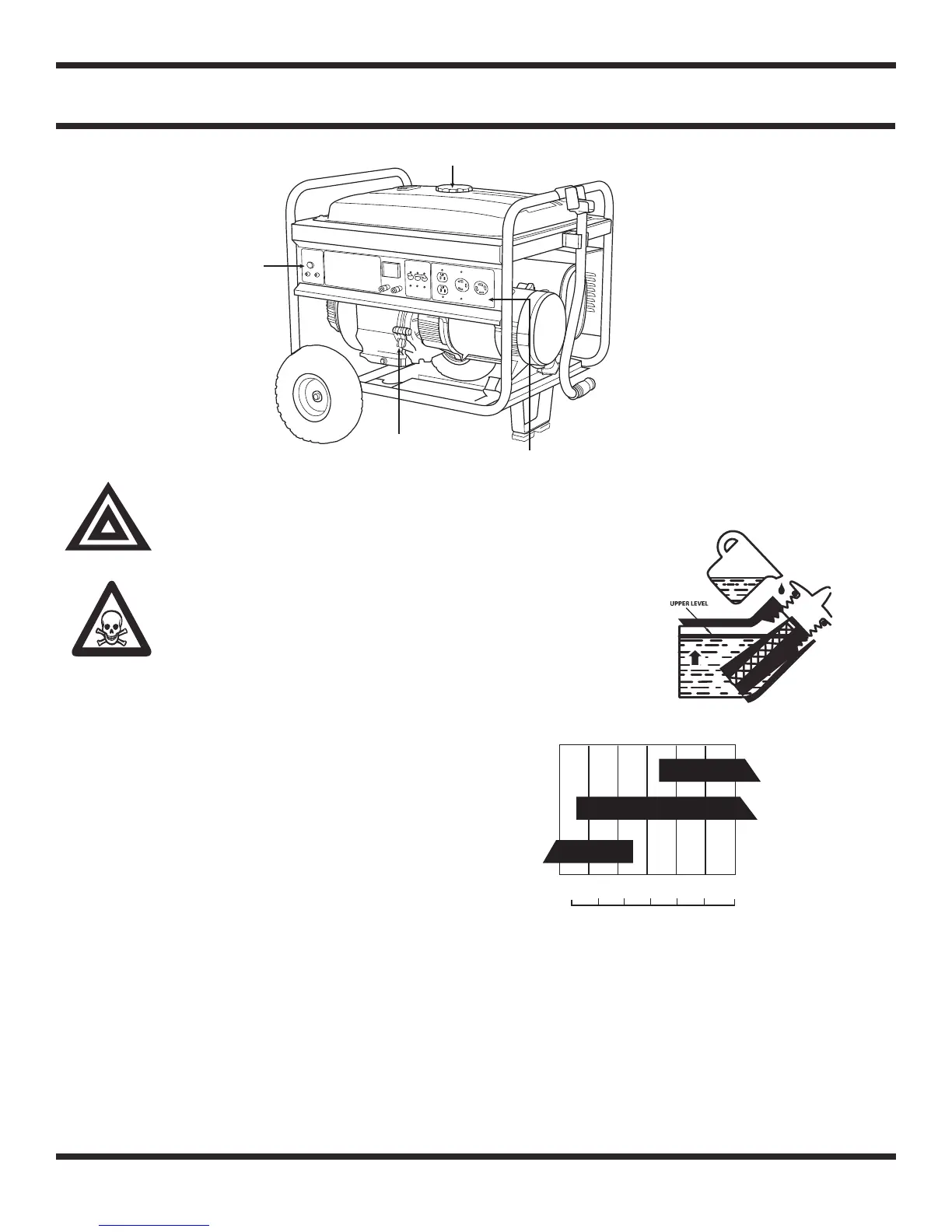 UPPER LEVEL