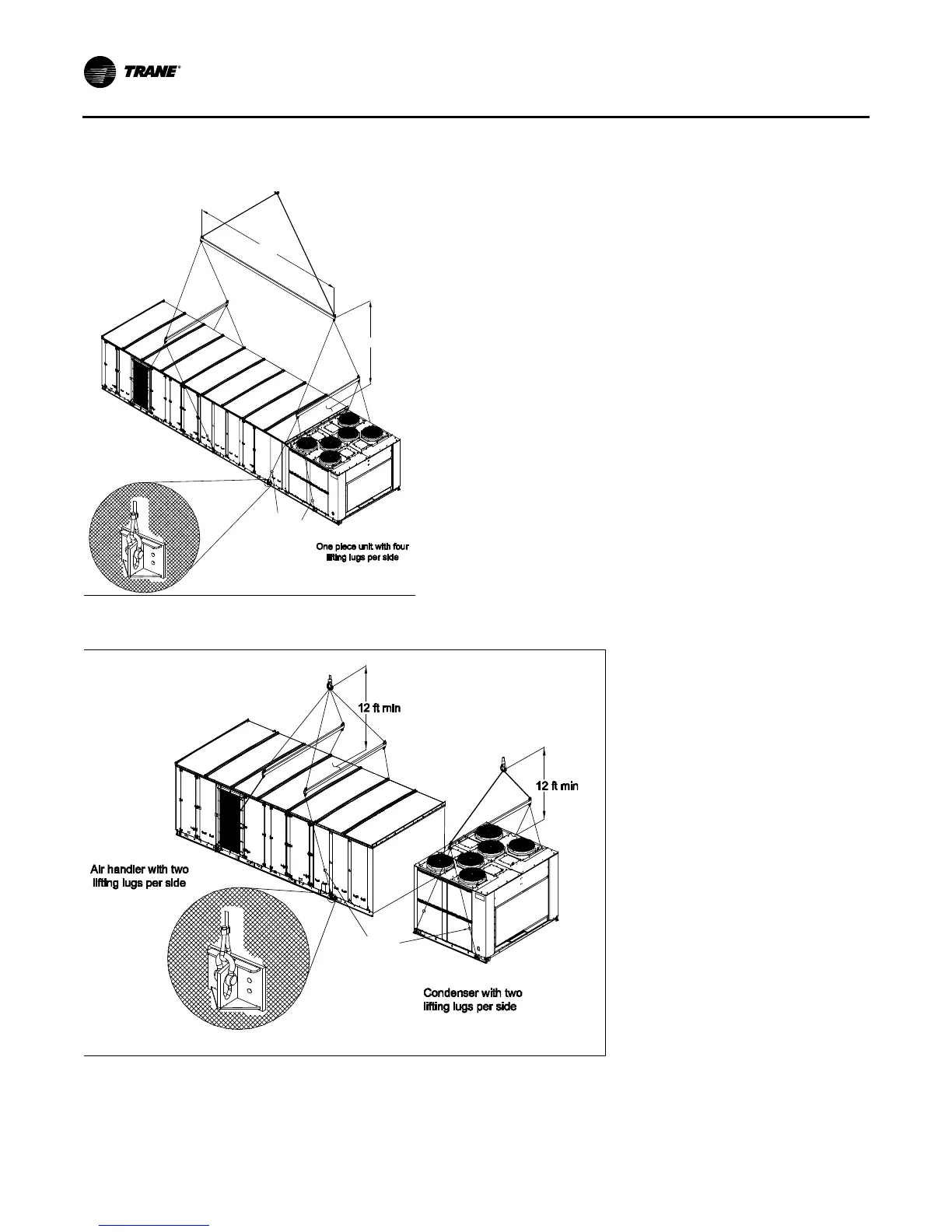 TRANE®

One piece unit with four lifting lugs per side

12 ft min

12 ft min

Air handler with two lifting lugs per side

Condenser with two lifting lugs per side