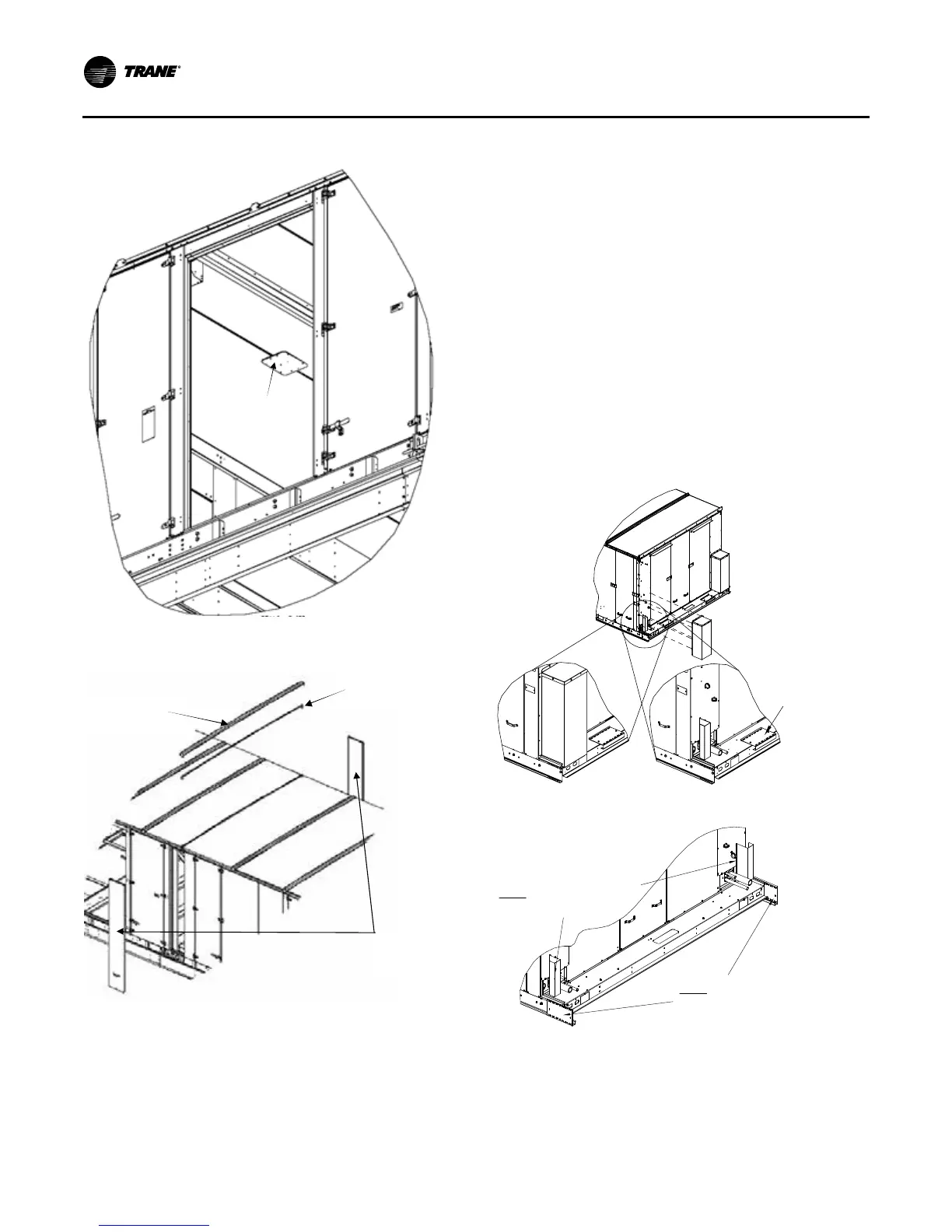 TRANE®