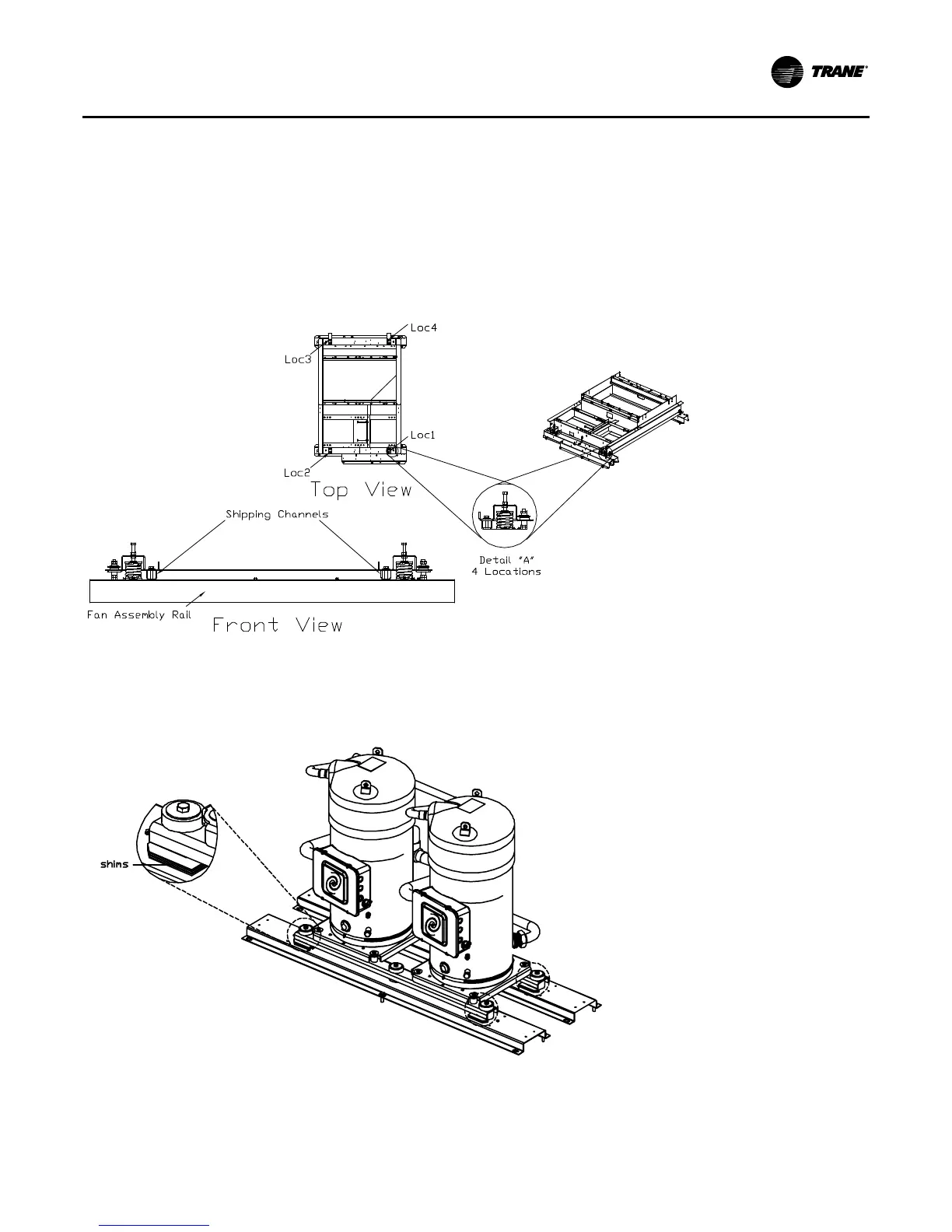 TRANE

Loc4
Loc3
Loc1
Loc2
Top View
Shipping Channels
Detail "A"
4 Locations
Fan Assembly Rail
Front View

shims