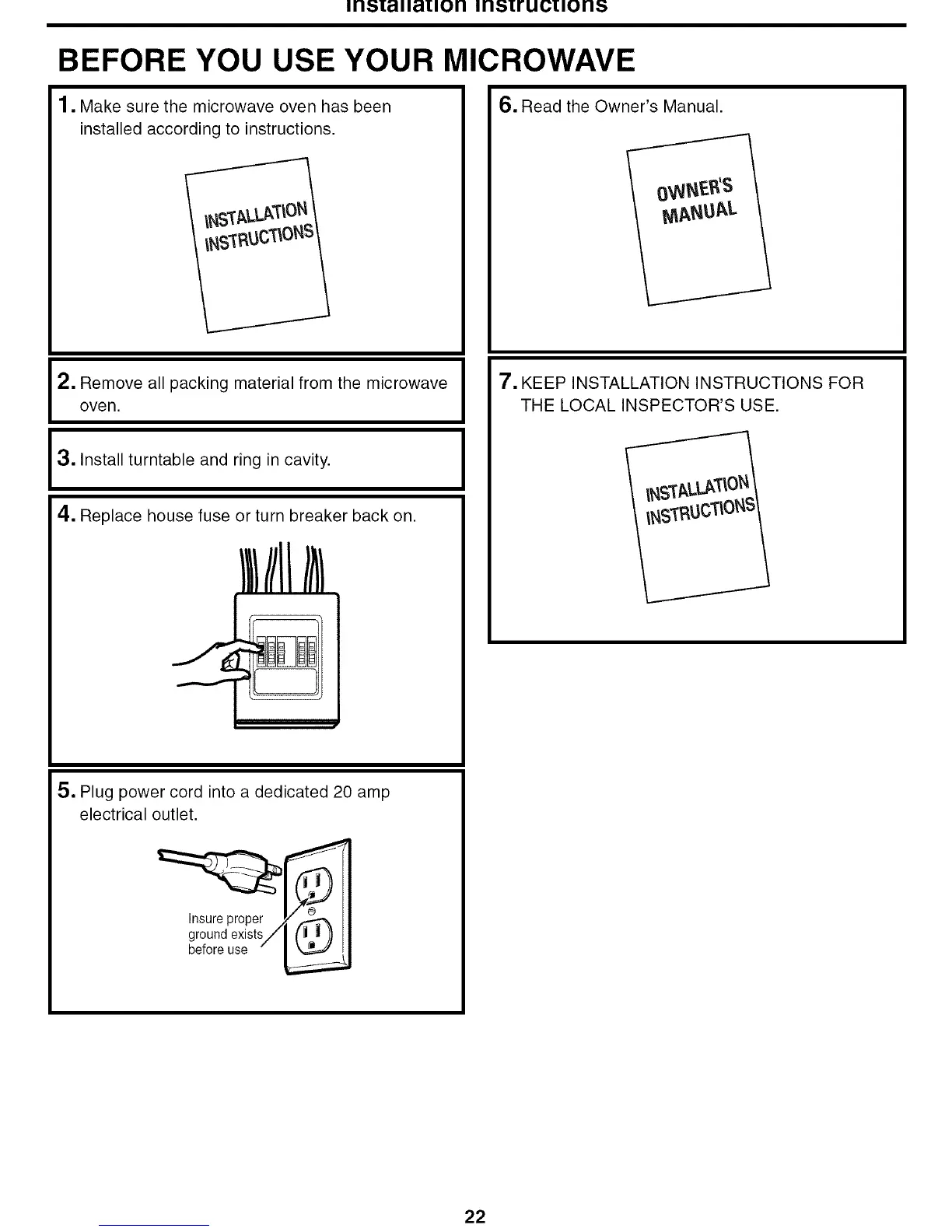 Installation Instructions

BEFORE YOU USE YOUR MICROWAVE

1. Make sure the microwave oven has been installed according to instructions.

INSTALLATION INSTRUCTIONS

2. Remove all packing material from the microwave oven.

3. Install turntable and ring in cavity.

4. Replace house fuse or turn breaker back on.

5. Plug power cord into a dedicated 20 amp electrical outlet.

Insure proper ground exists before use

6. Read the Owner's Manual.

OWNER'S MANUAL

7. KEEP INSTALLATION INSTRUCTIONS FOR THE LOCAL INSPECTOR'S USE.

INSTALLATION INSTRUCTIONS

22