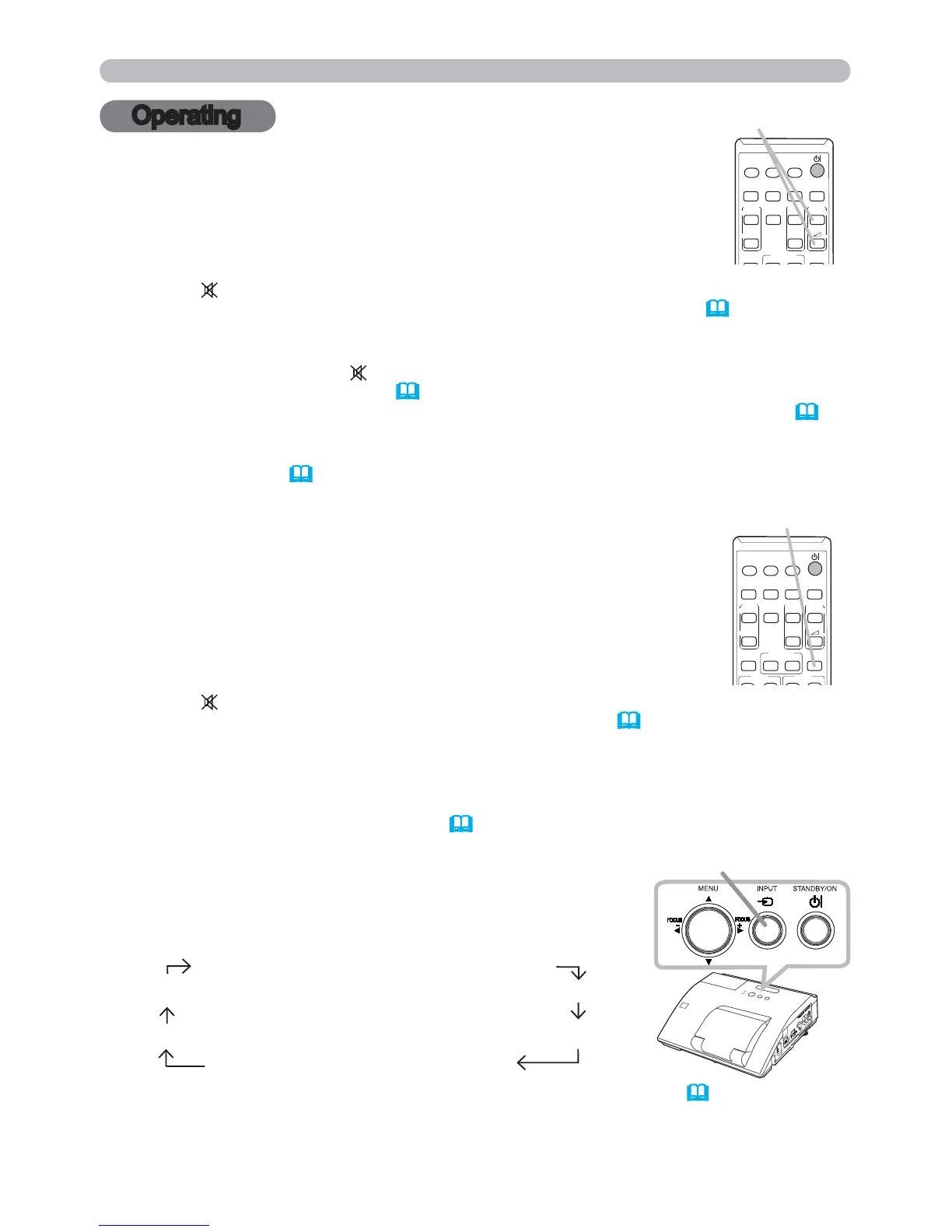 Operating

MENU
INPUT
STANDBY/ON
FOCUS
FOCUS