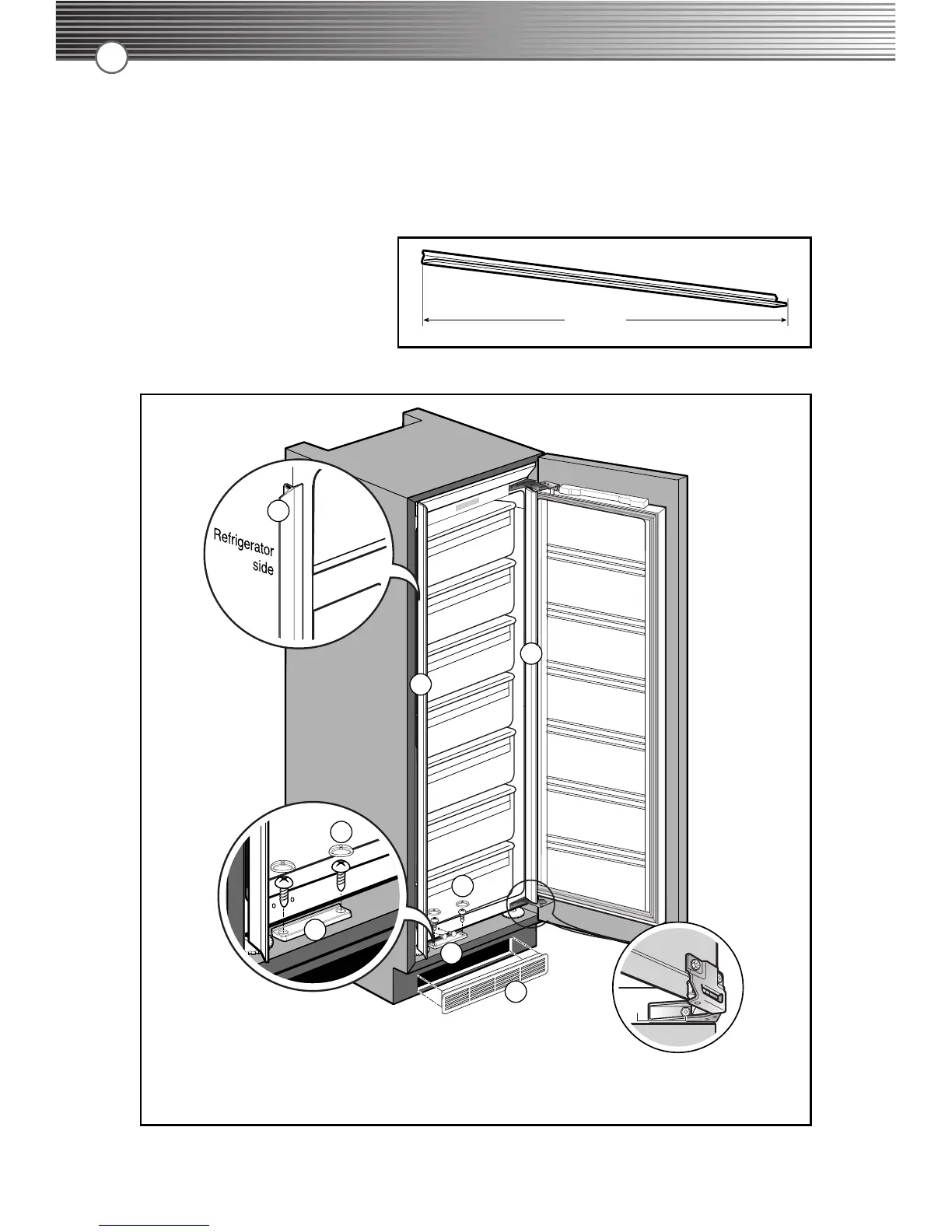 Refrigerator side