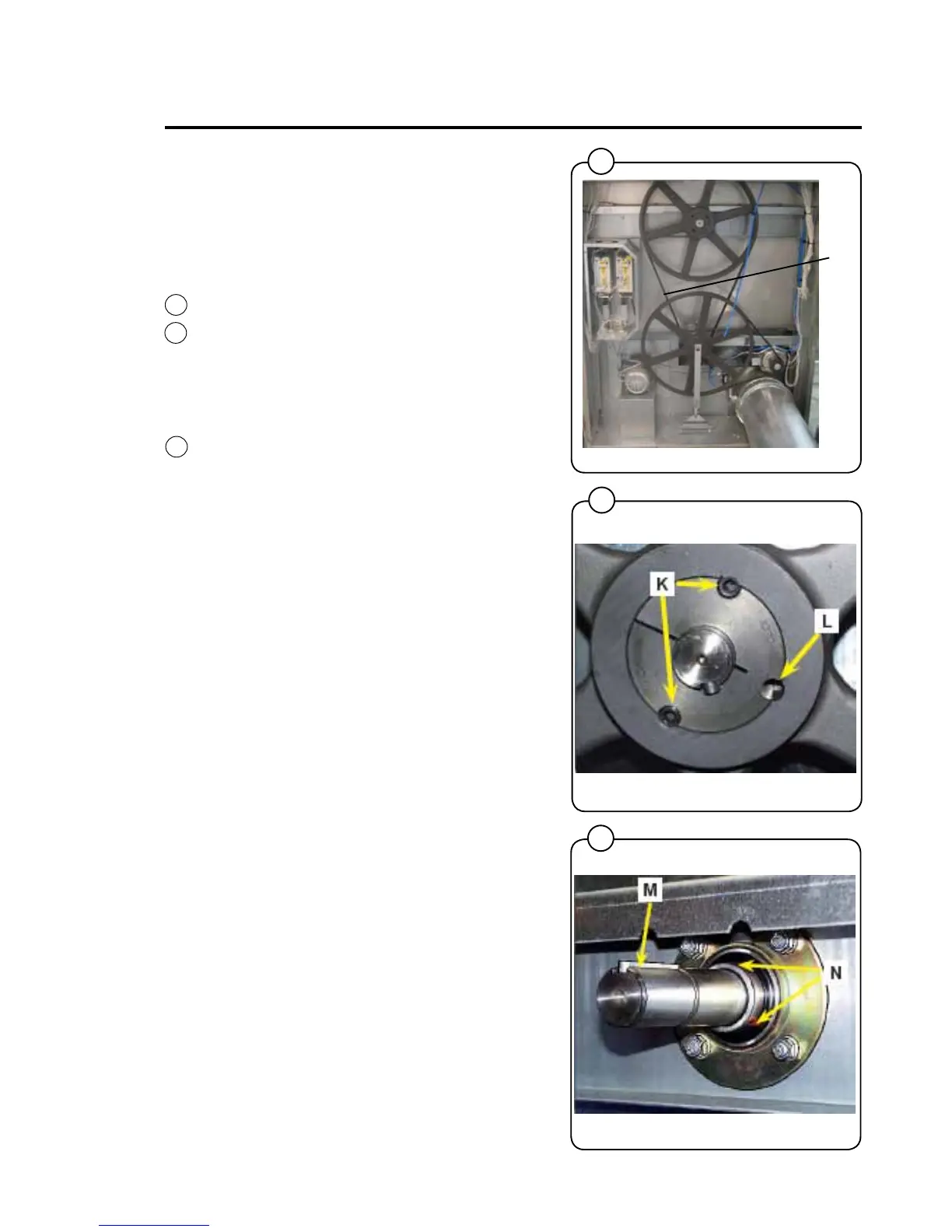 K

L

M

N