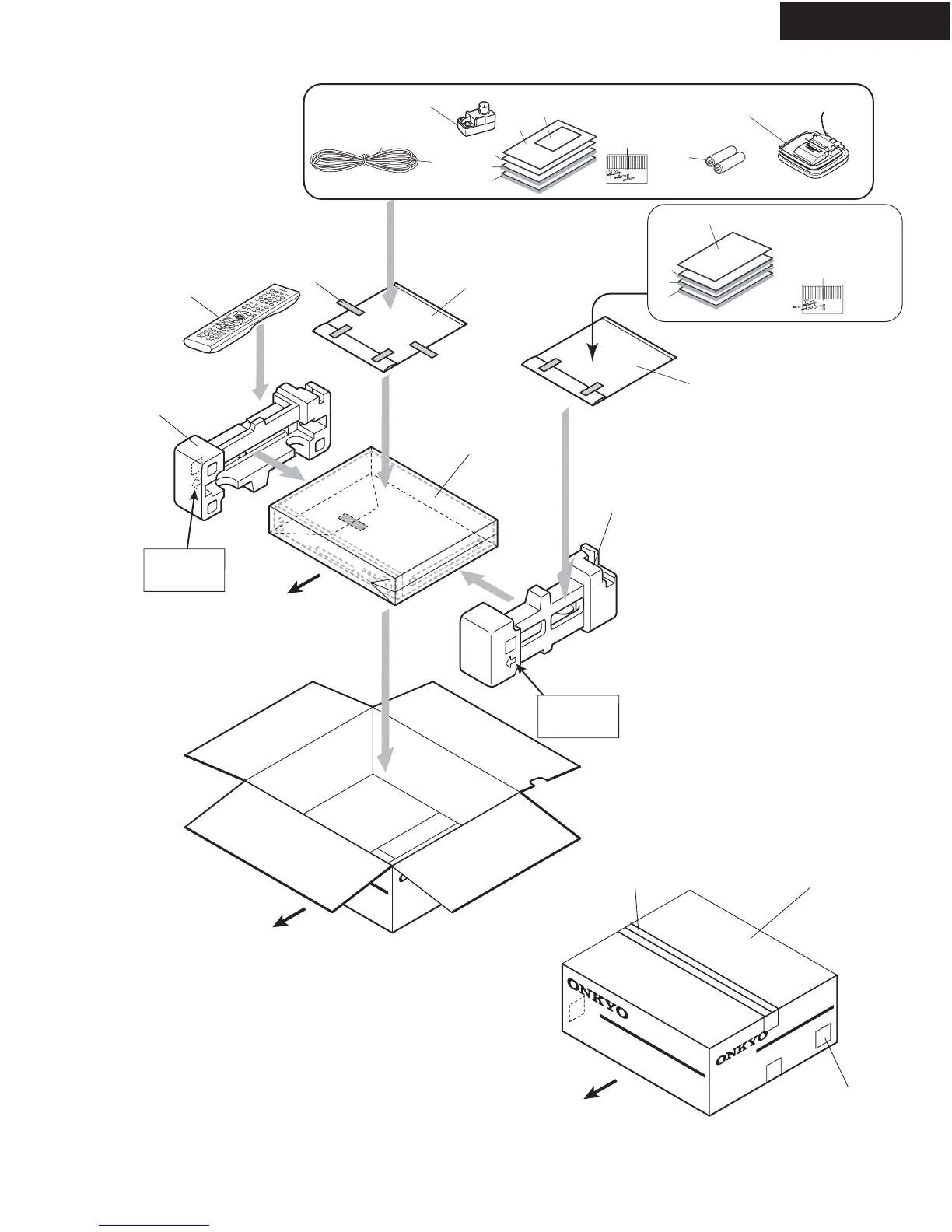 ONKYO

ONKYO