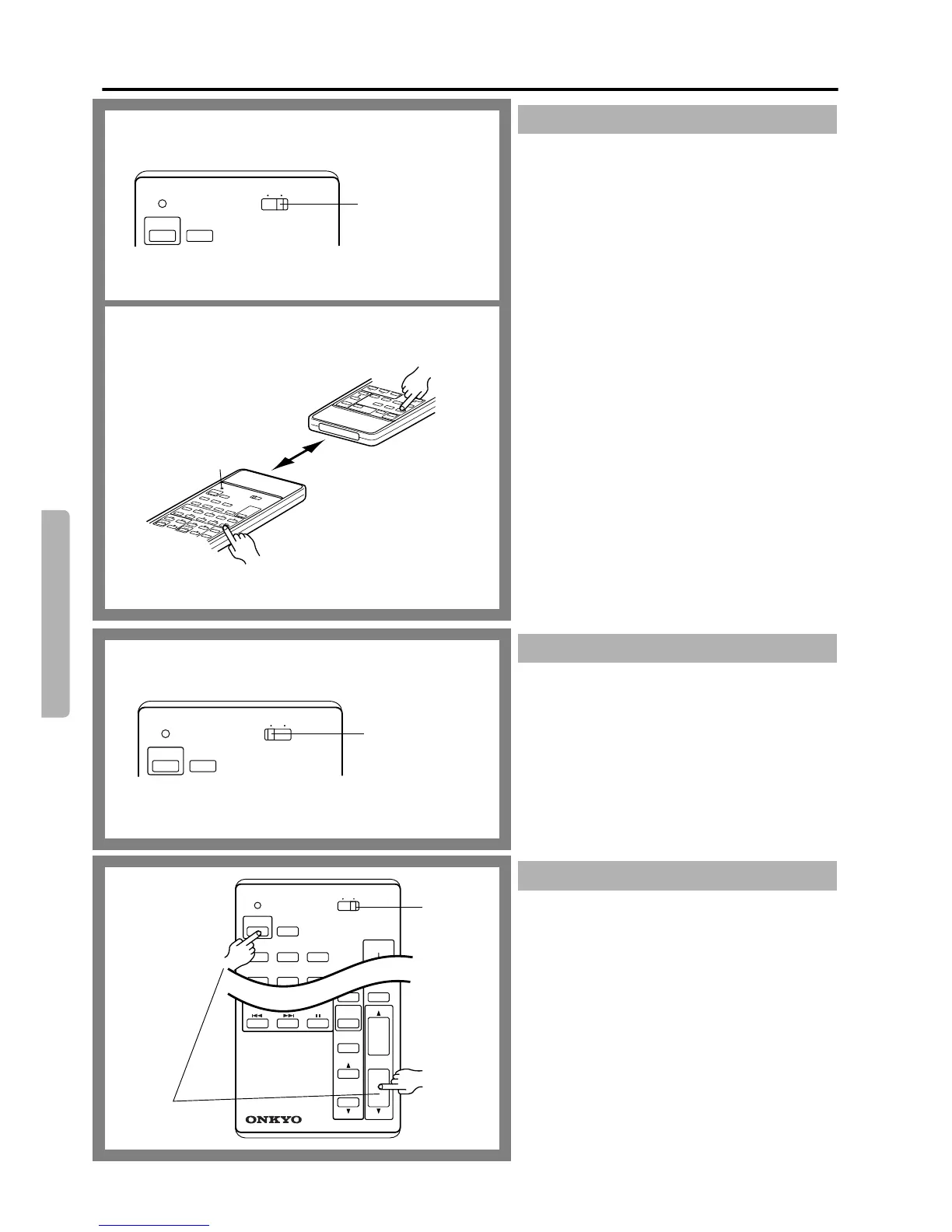 ONKYO