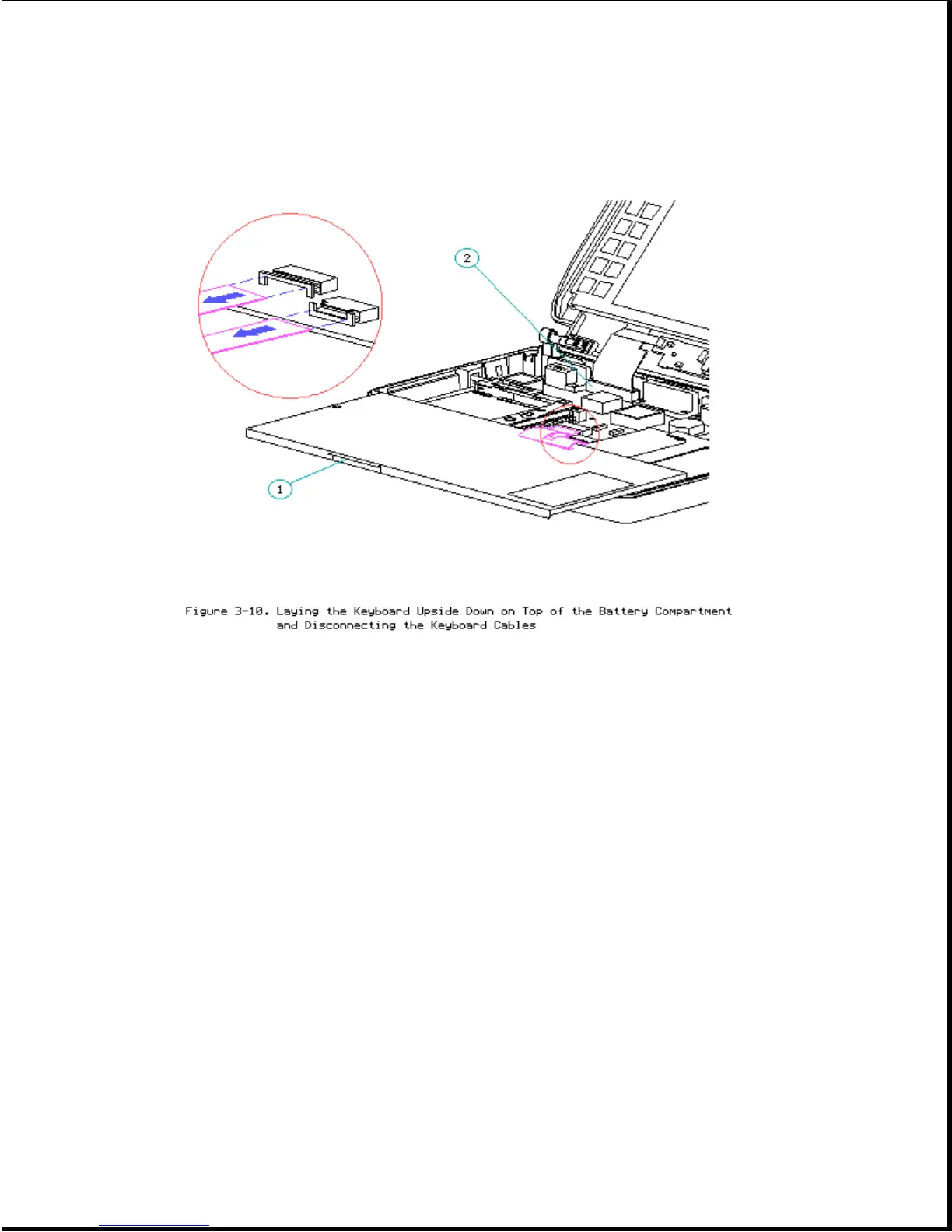 2

1

Figure 3-10. Laying the Keyboard Upside Down on Top of the Battery Compartment and Disconnecting the Keyboard Cables