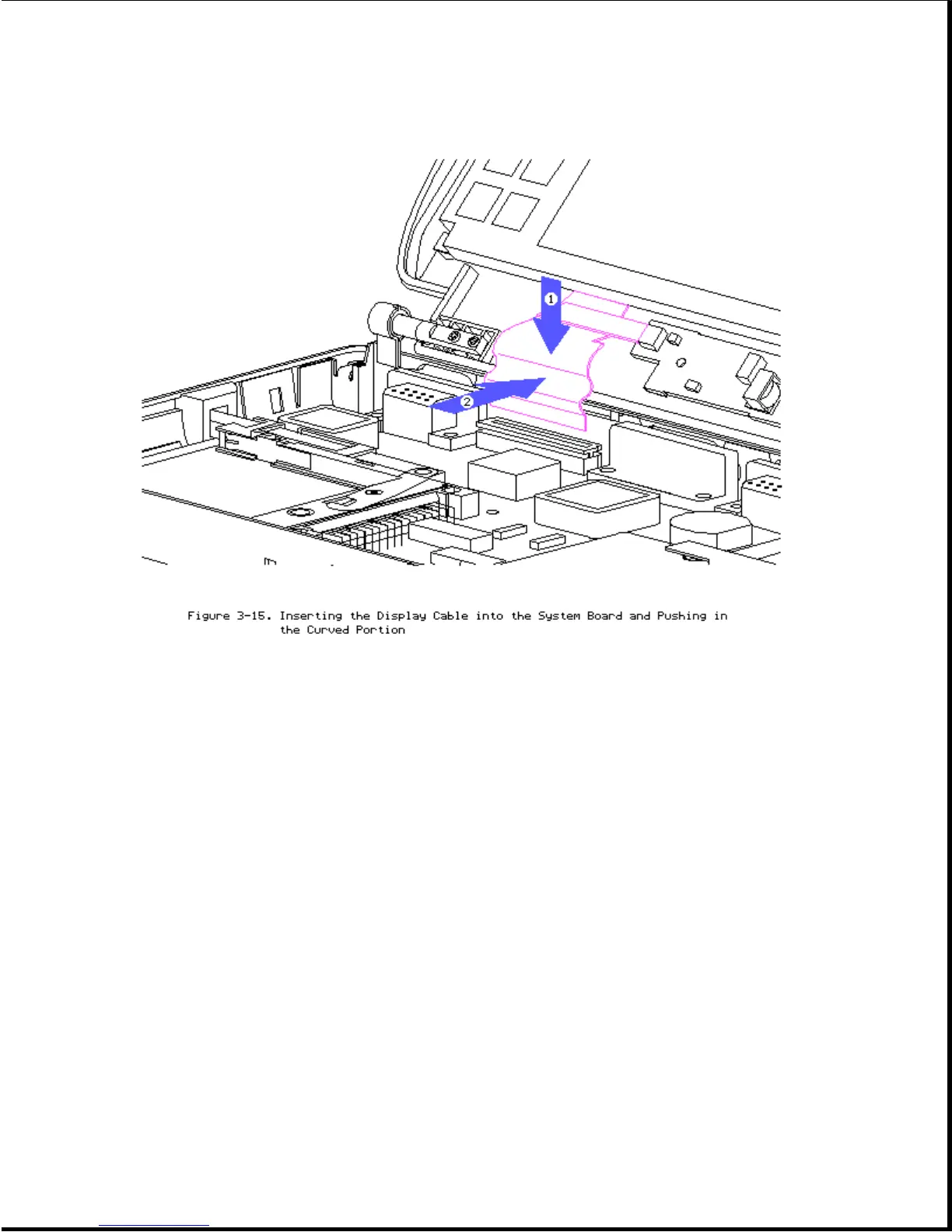 1

2

Figure 3-15. Inserting the Display Cable into the System Board and Pushing in the Curved Portion