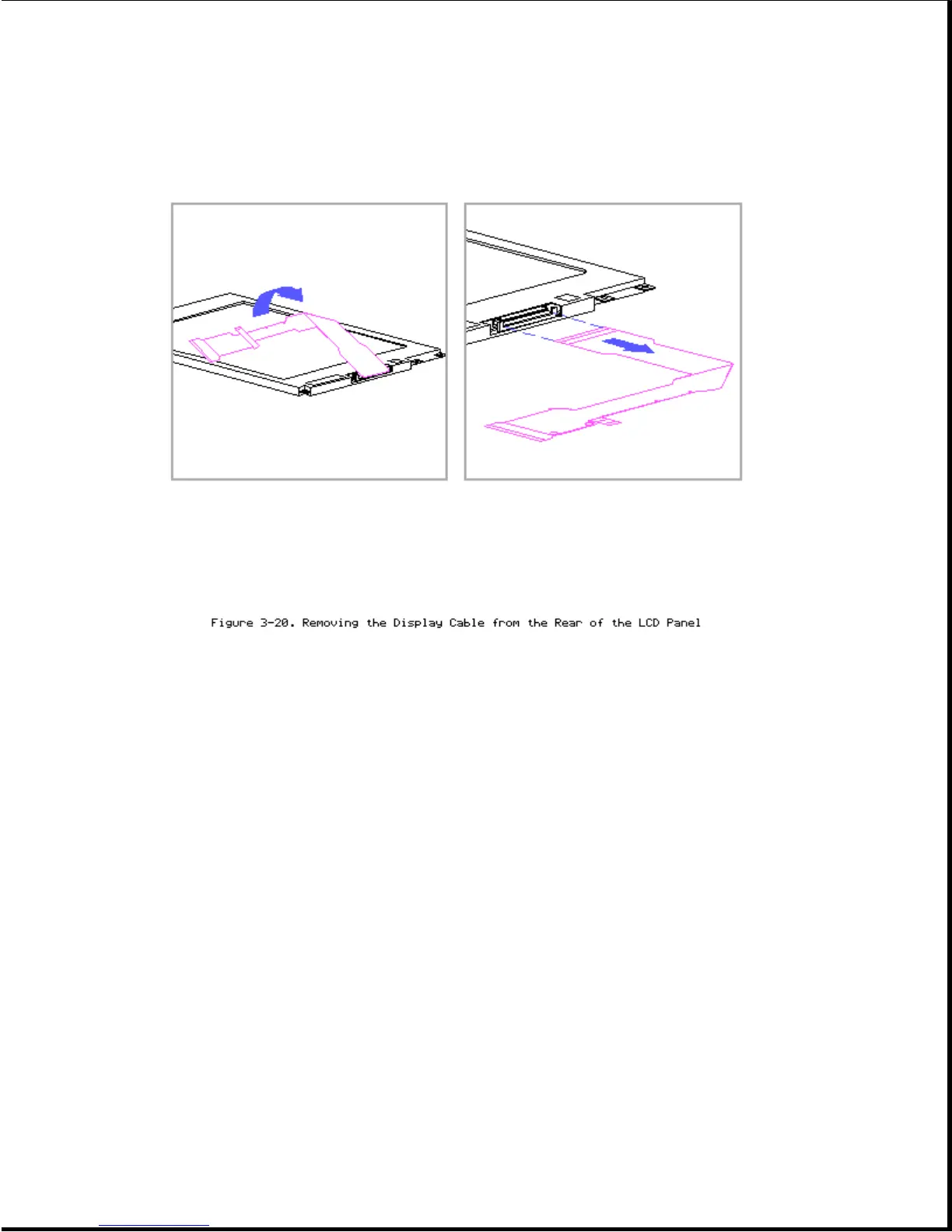 Figure 3-20. Removing the Display Cable from the Rear of the LCD Panel