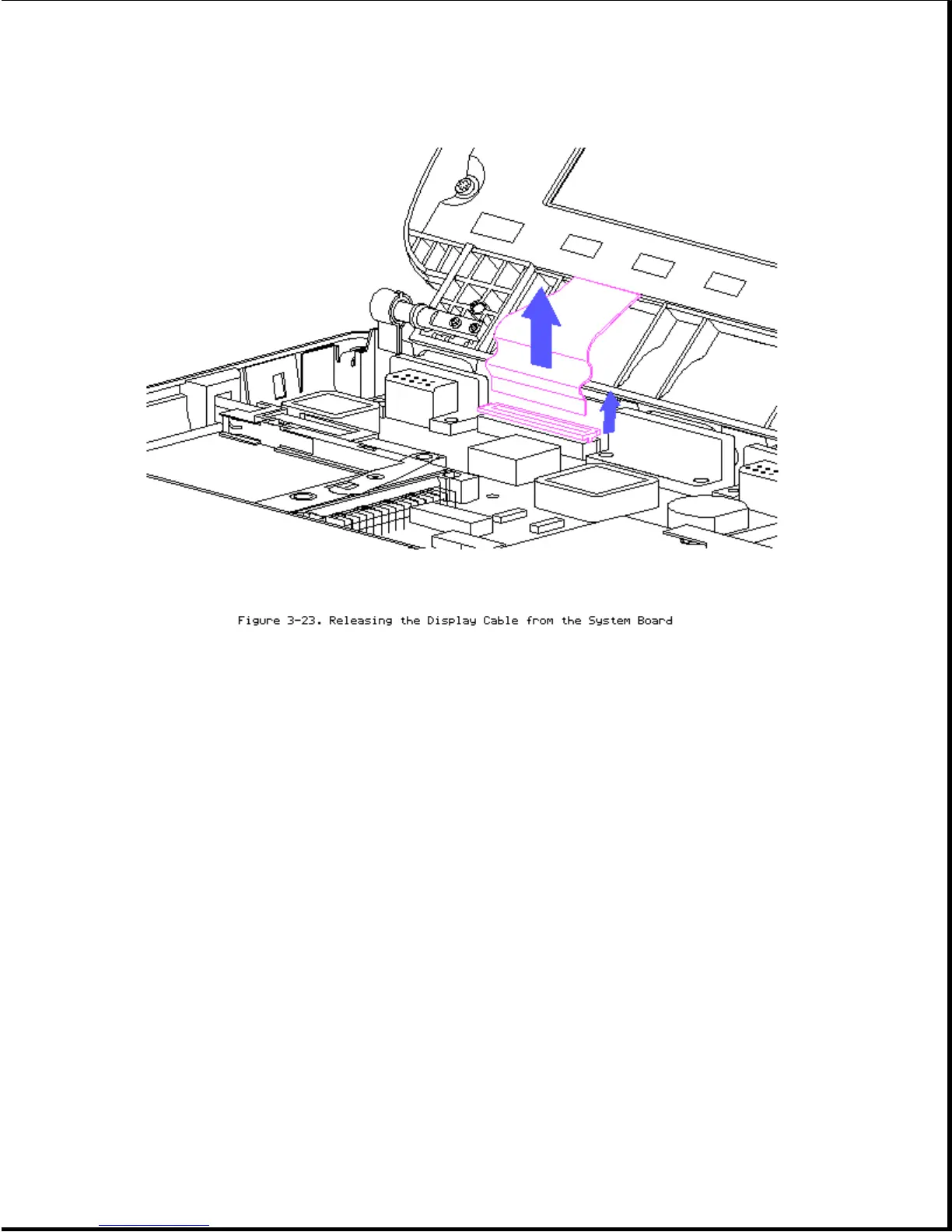 Figure 3-23. Releasing the Display Cable from the System Board