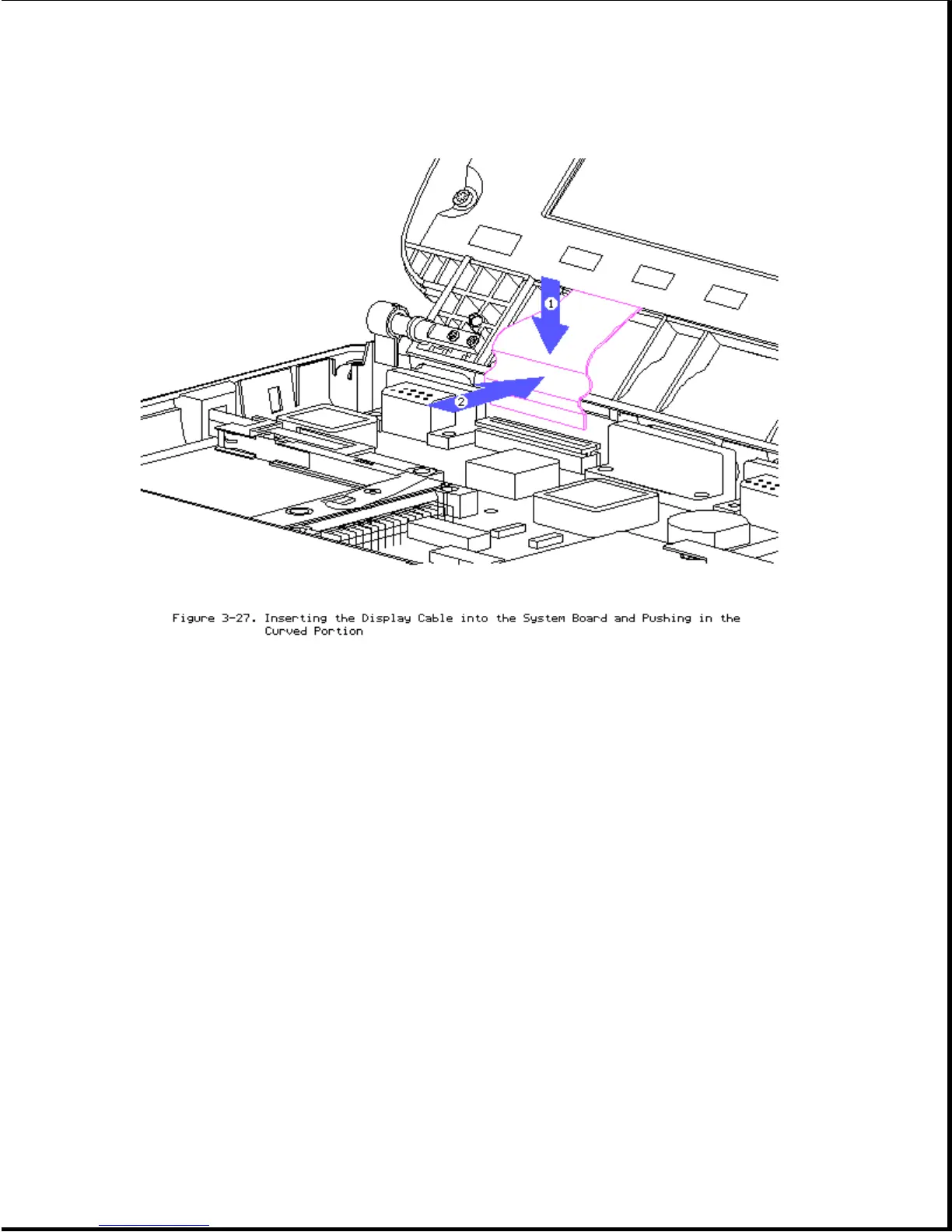 1

2

Figure 3-27. Inserting the Display Cable into the System Board and Pushing in the Curved Portion