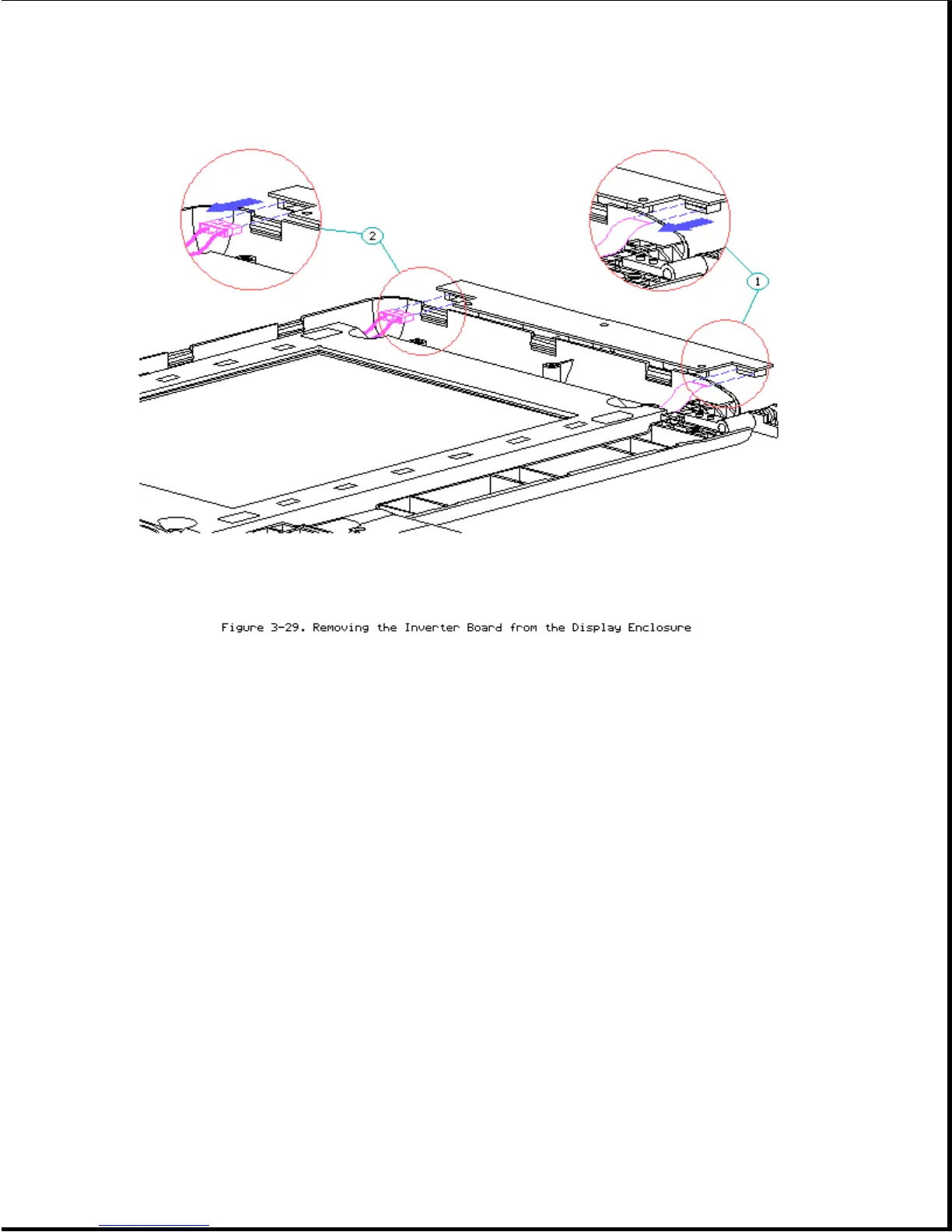 2

1

Figure 3-29. Removing the Inverter Board from the Display Enclosure