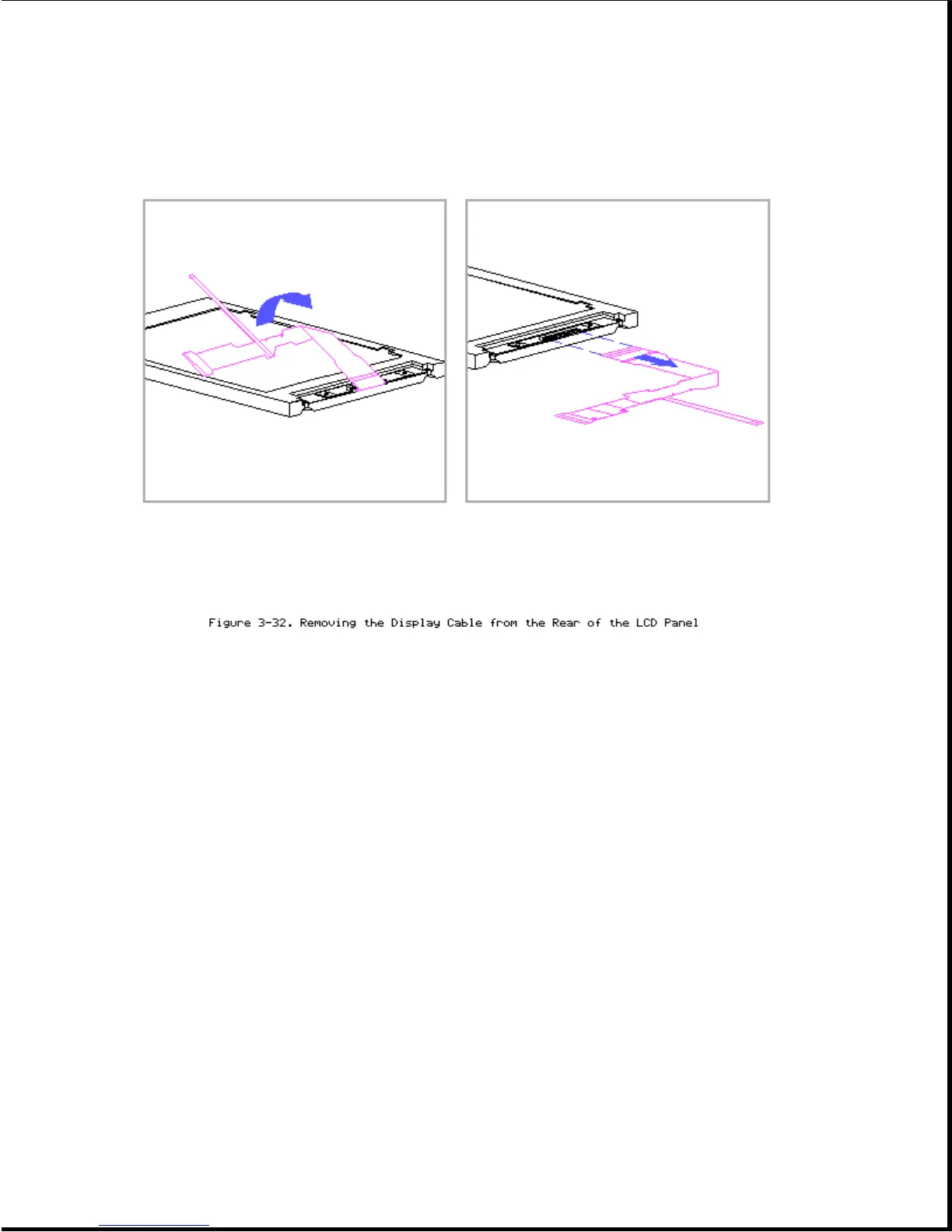 Figure 3-32. Removing the Display Cable from the Rear of the LCD Panel