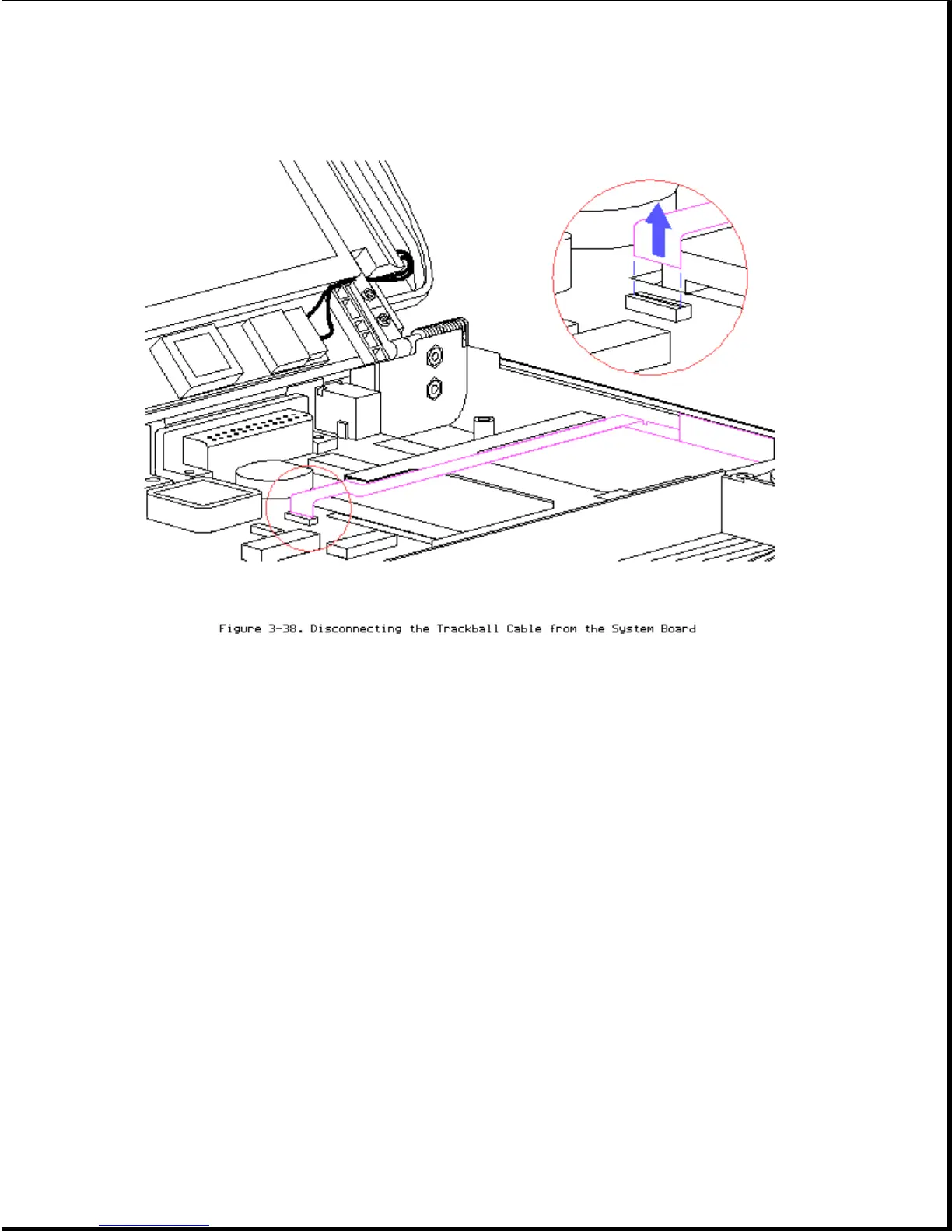 Figure 3-38. Disconnecting the Trackball Cable from the System Board