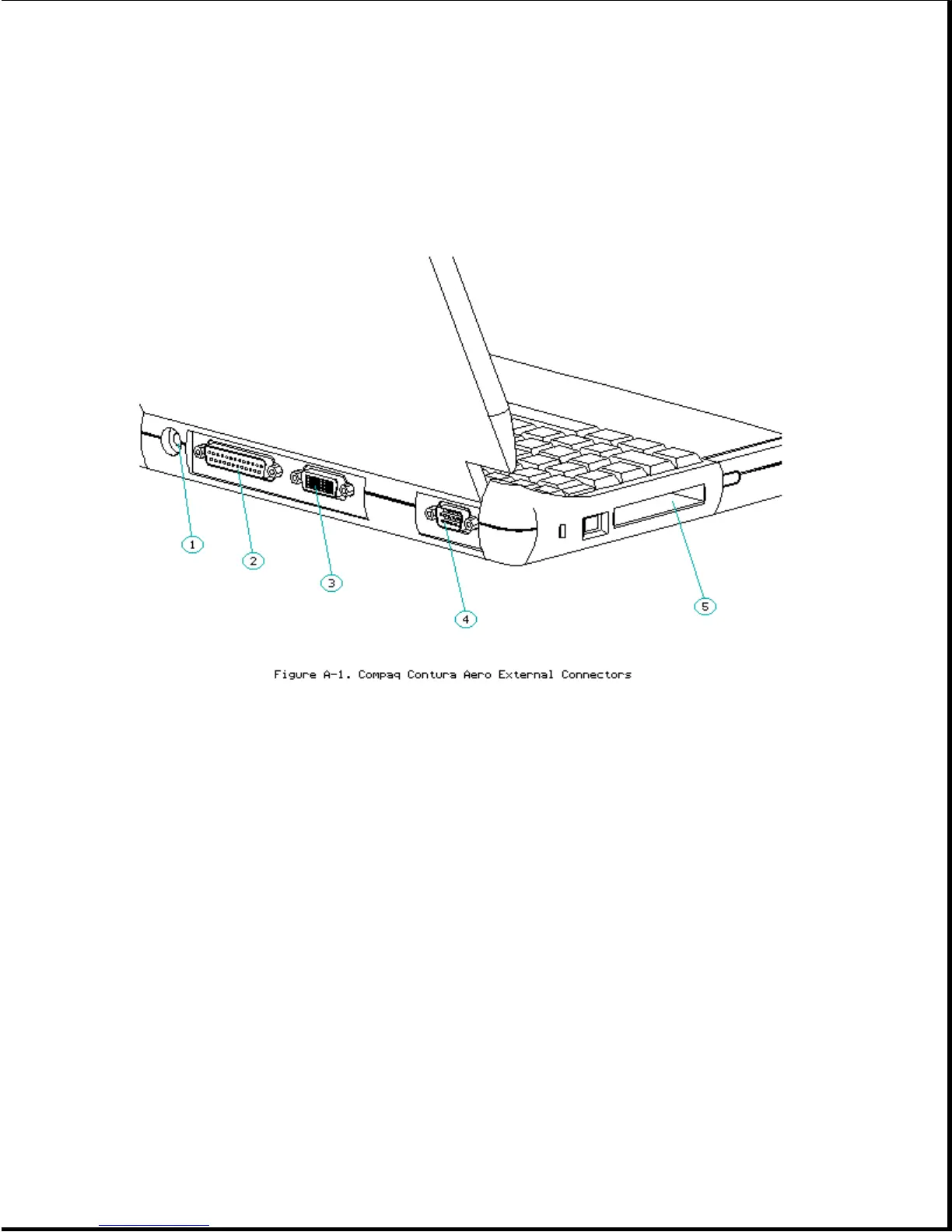 1
2
3
4
5

Figure A-1. Compaq Contura Aero External Connectors