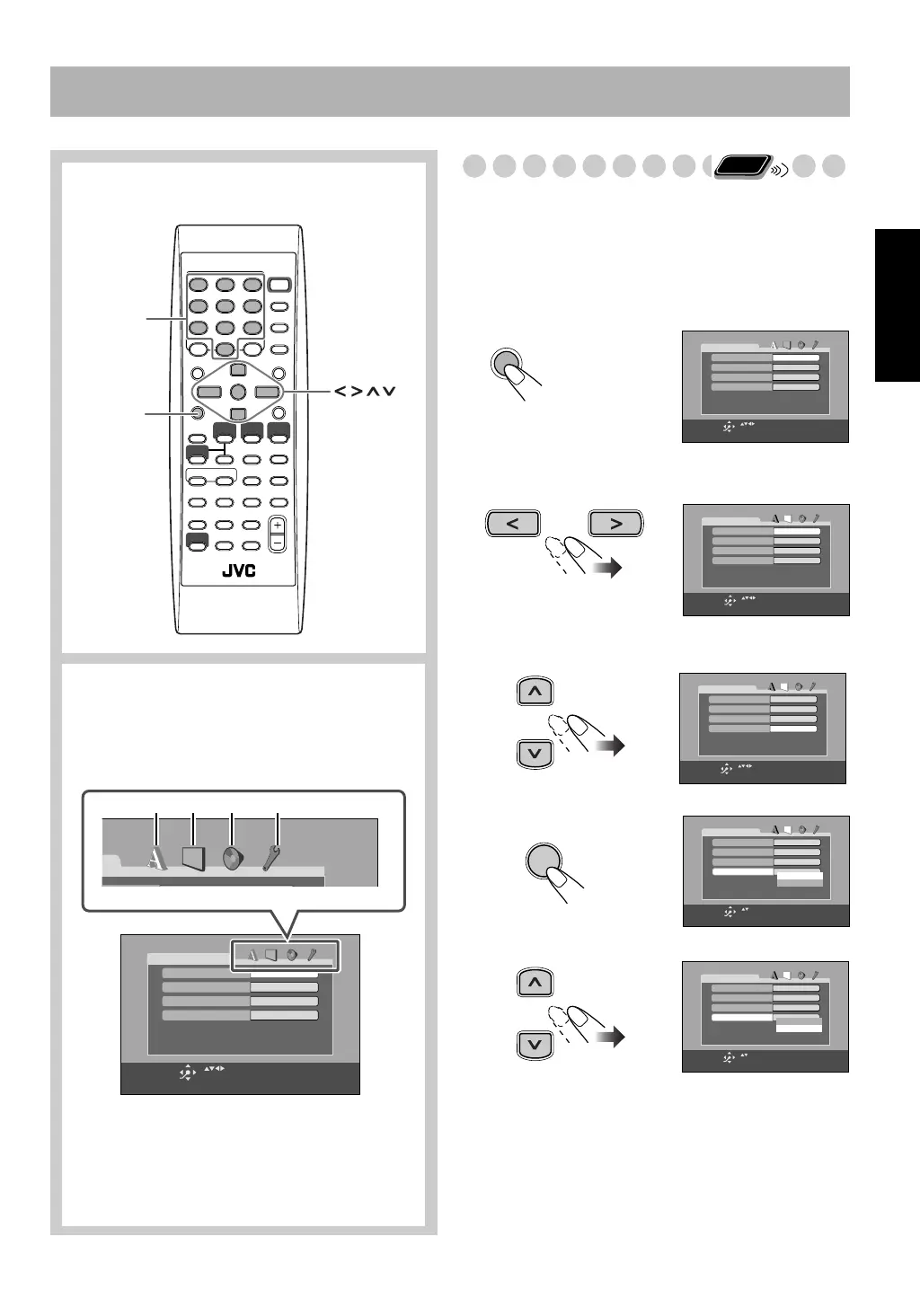 < > ∧ ∨

JVC