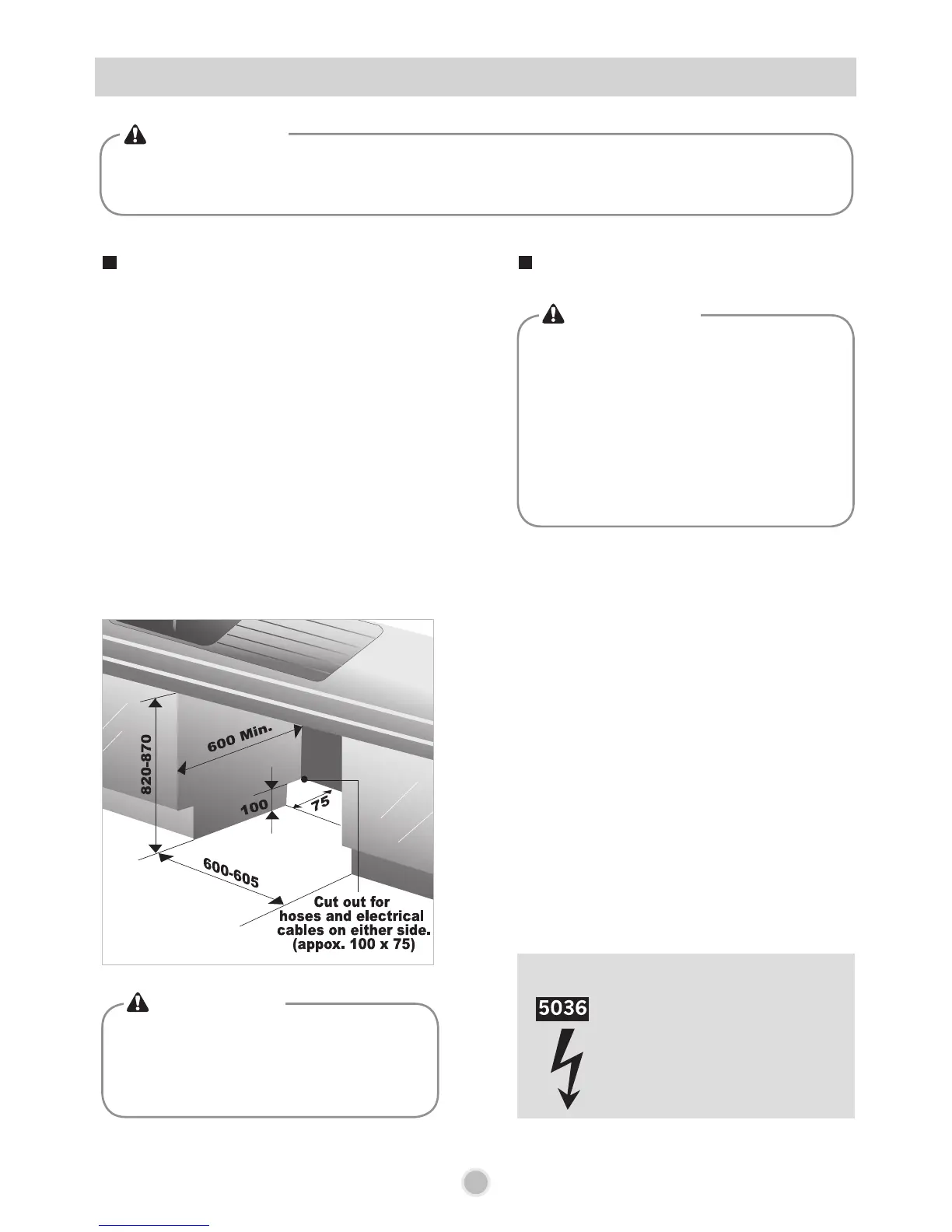 820-870

600 Min.

100

75

600-605

Cut out for hoses and electrical cables on either side. (appox. 100 x 75)

5036