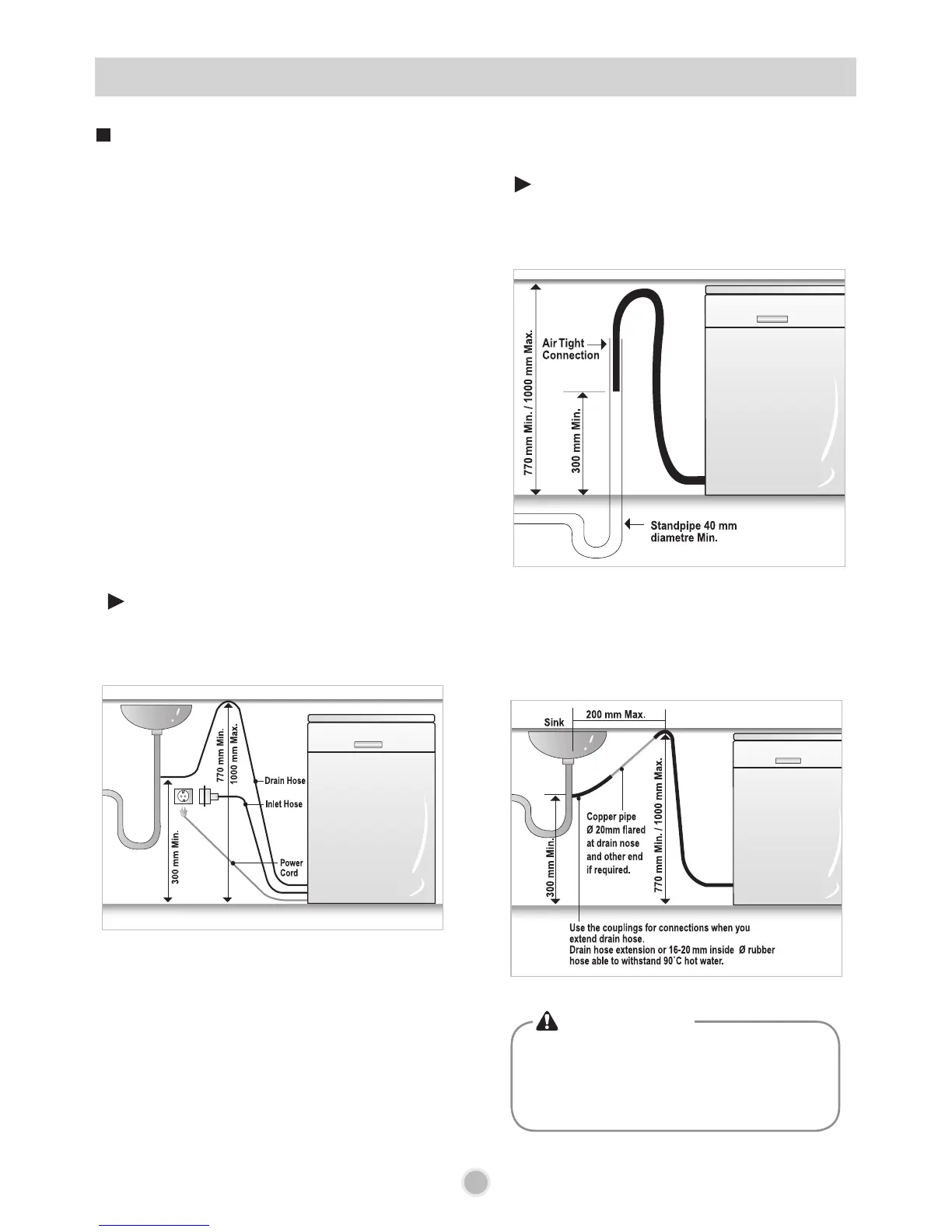 770 mm Min. / 1000 mm Max.

Air Tight Connection

300 mm Min.

Standpipe 40 mm diametre Min.

770 mm Min.
1000 mm Max.

Drain Hose

Inlet Hose

Power Cord

300 mm Min.

Sink

200 mm Max.

Copper pipe Ø 20mm flared at drain nose and other end if required.

300 mm Min.

770 mm Min. / 1000 mm Max.

Use the couplings for connections when you extend drain hose.
Drain hose extension or 16-20 mm inside Ø rubber hose able to withstand 90˚C hot water.