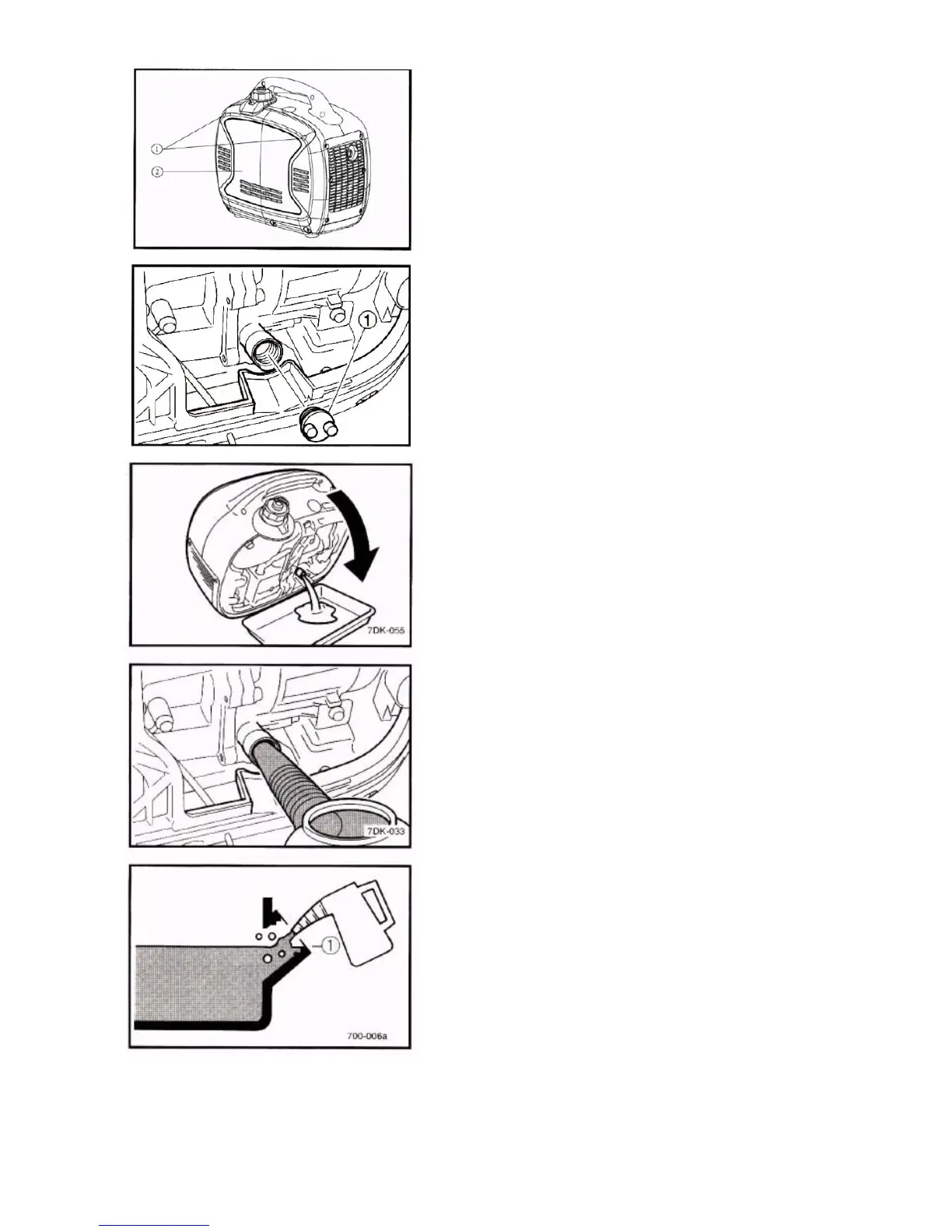 ①
②

①

7DK-055

7DK-033

①
700-006a