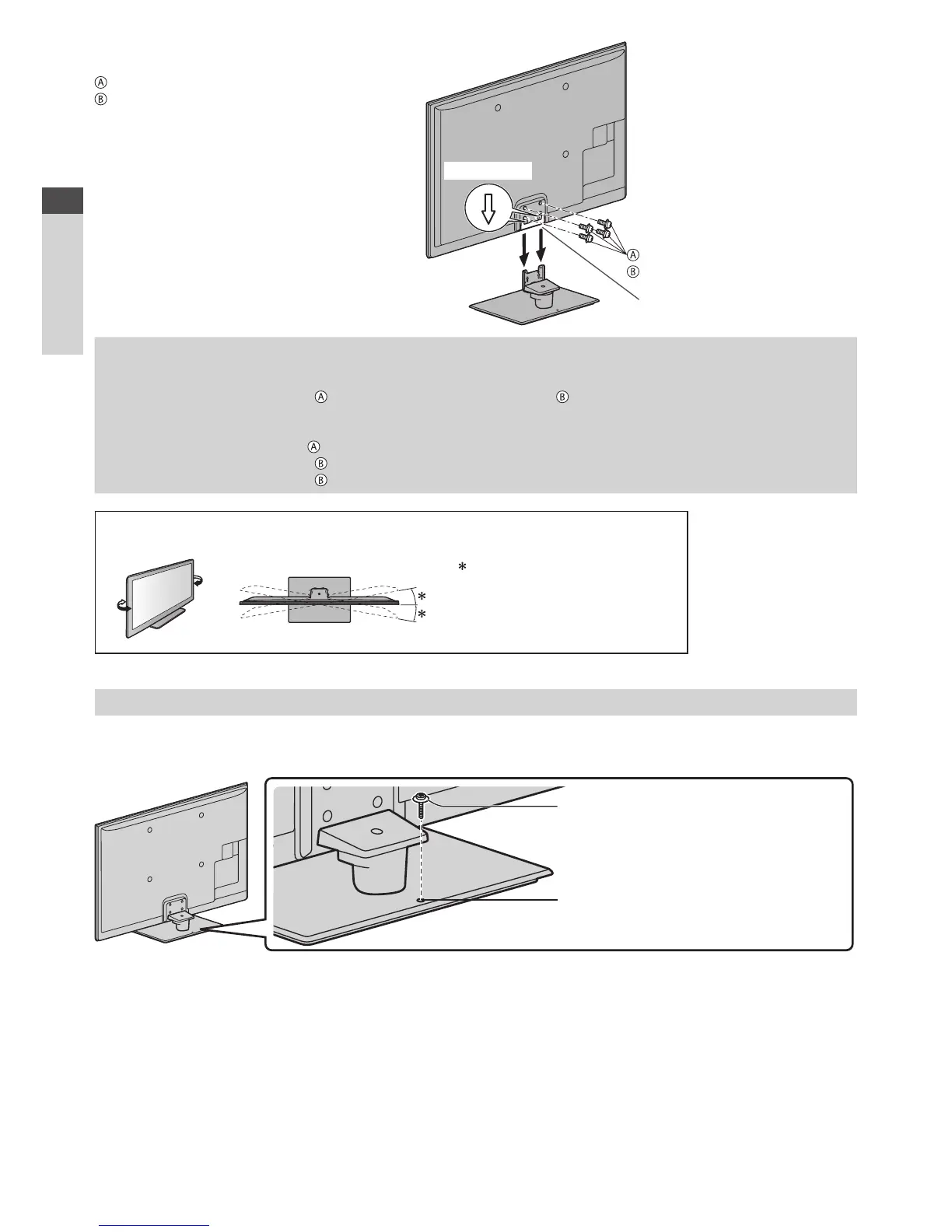 Ⓐ
Ⓑ

Ⓐ
Ⓑ

Ⓐ Ⓑ

Ⓐ
Ⓑ
Ⓑ

*

*
*