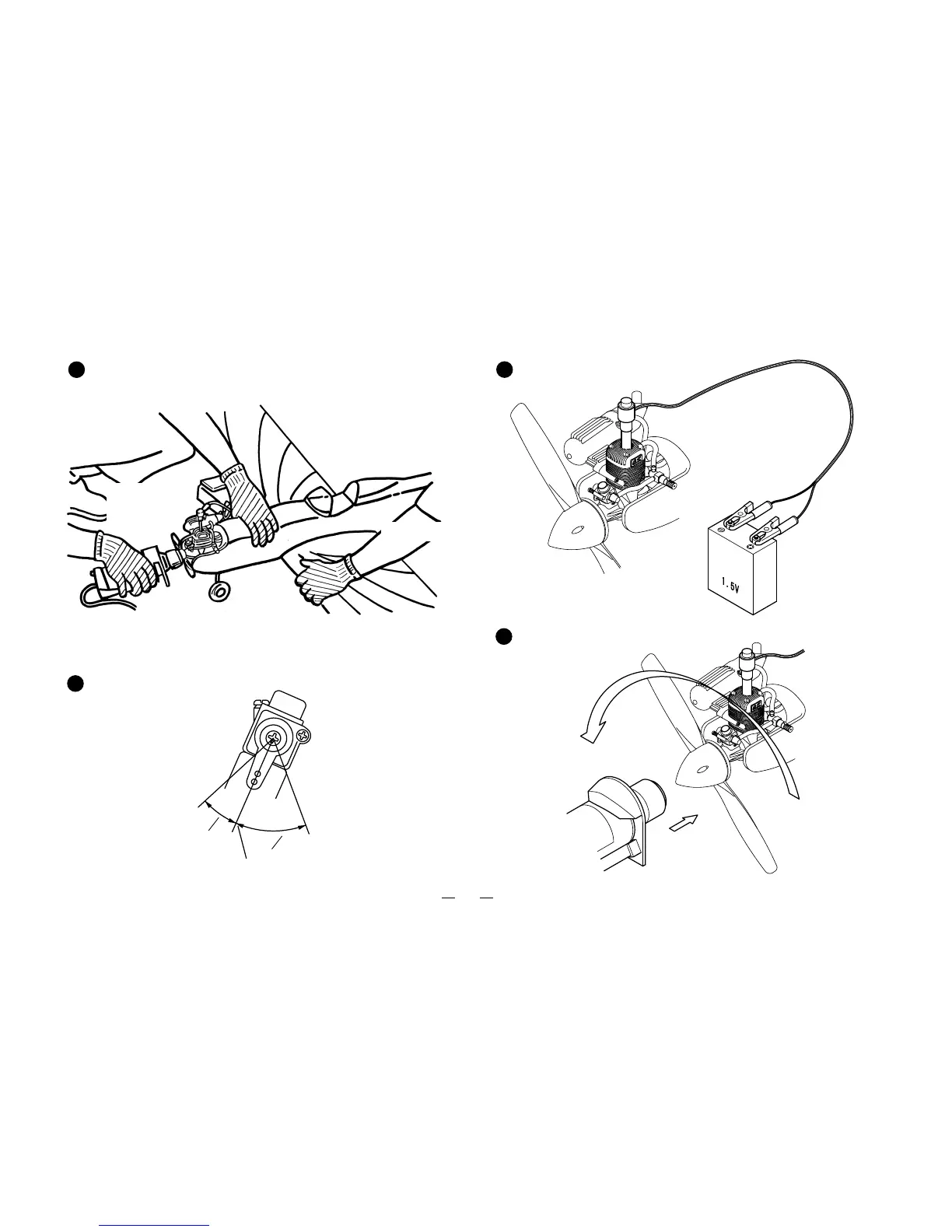 1.5V