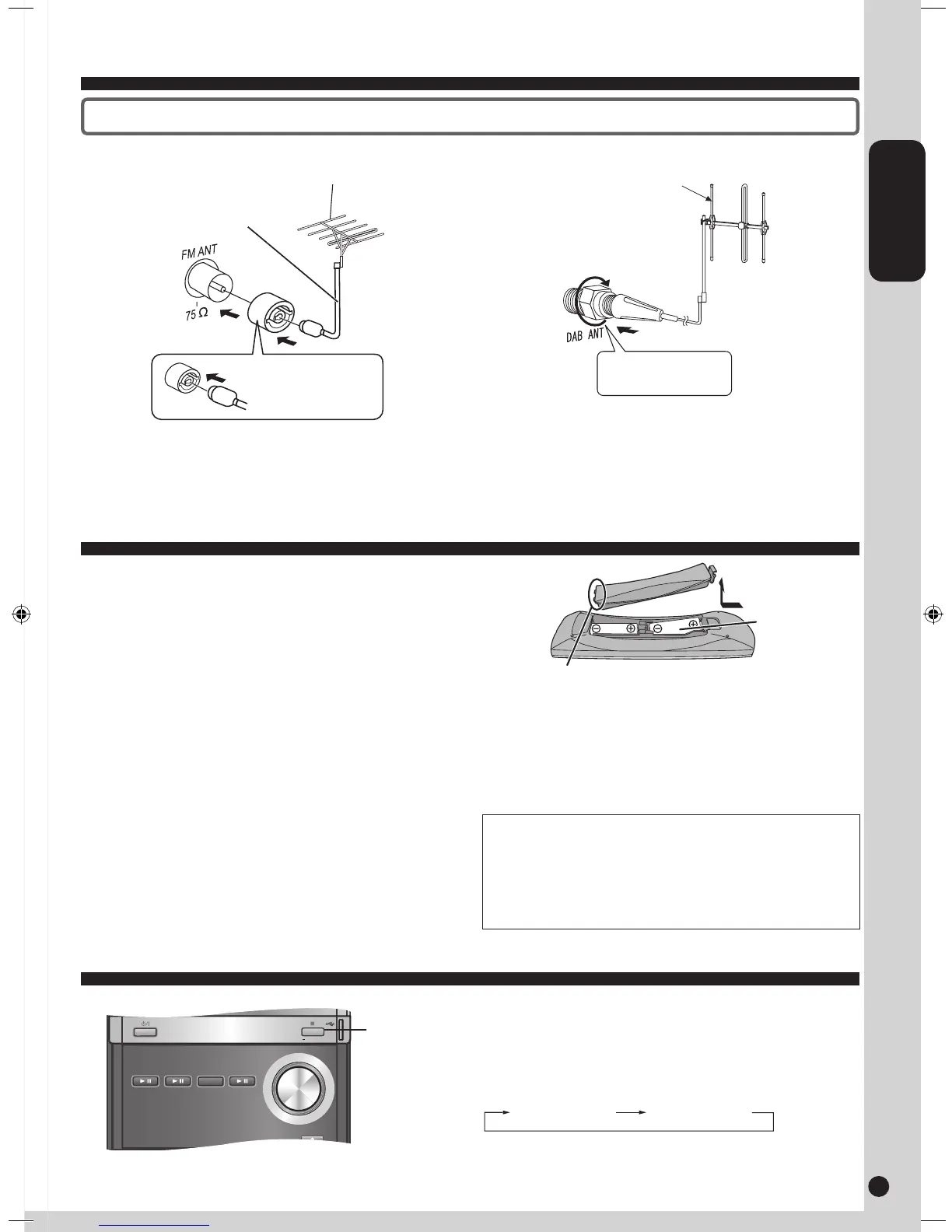 FM ANT

75 Ω

DAB ANT